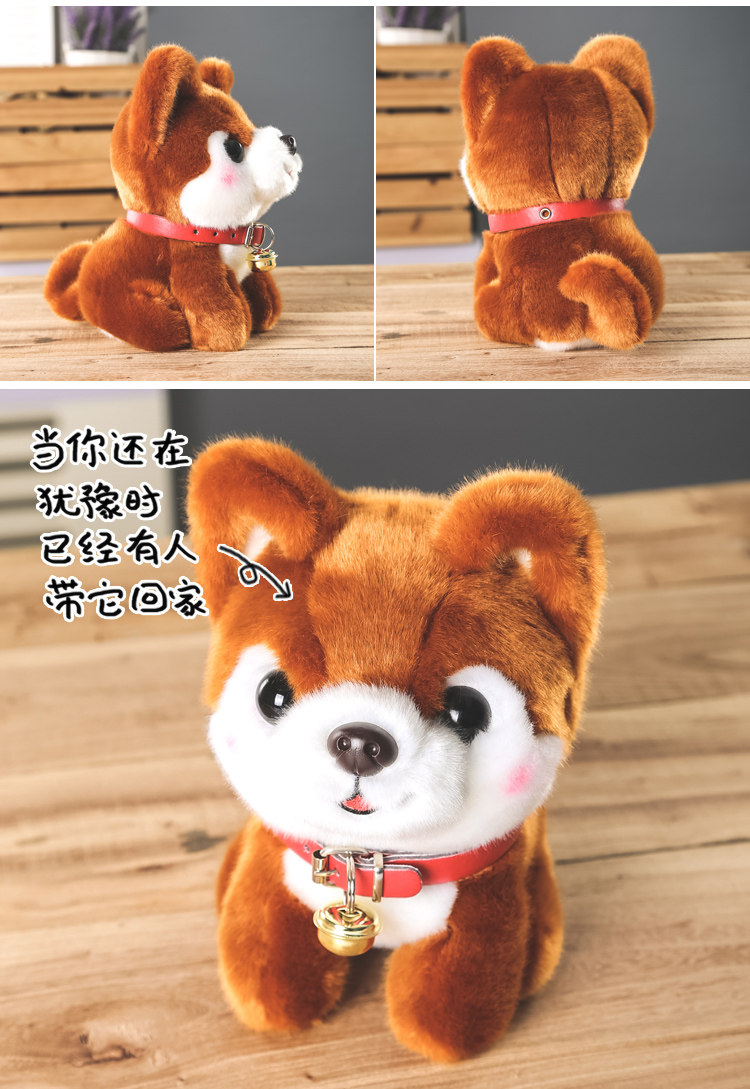 当你还在
犹豫时
已经有人
带它回家