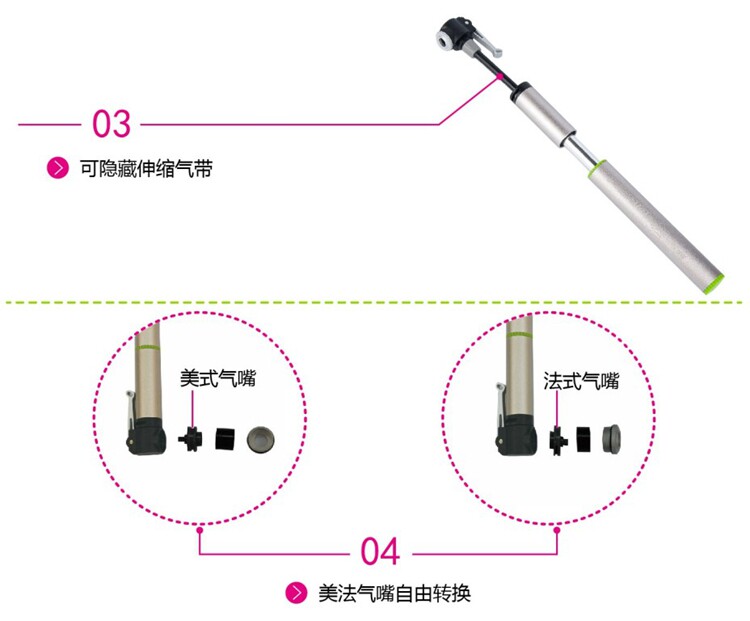 03

可隐藏伸缩气带

美式气嘴

法式气嘴

04

美法气嘴自由转换