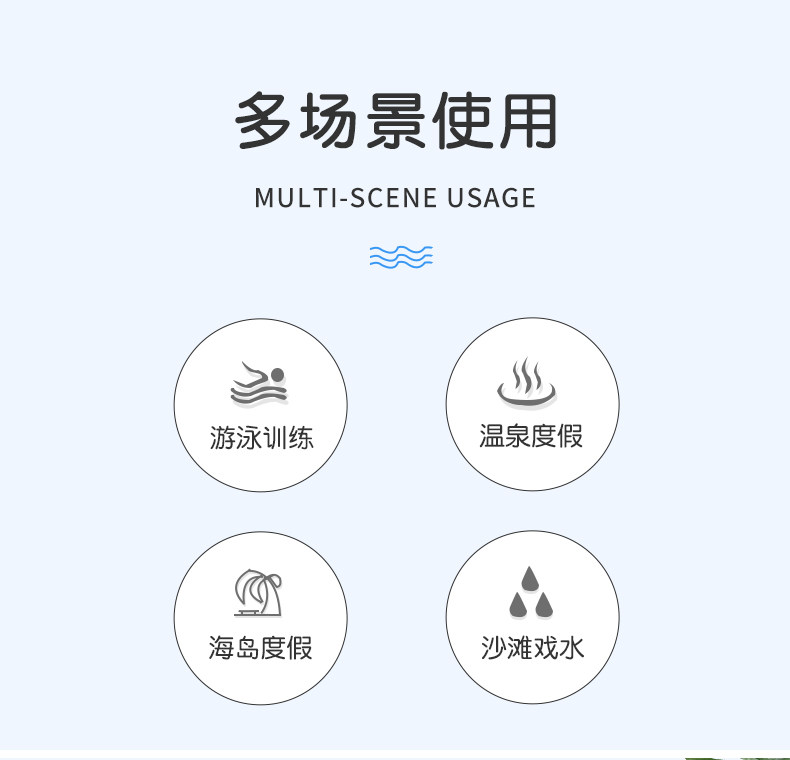 多场景使用

MULTI-SCENE USAGE

游泳训练

温泉度假

海岛度假

沙滩戏水