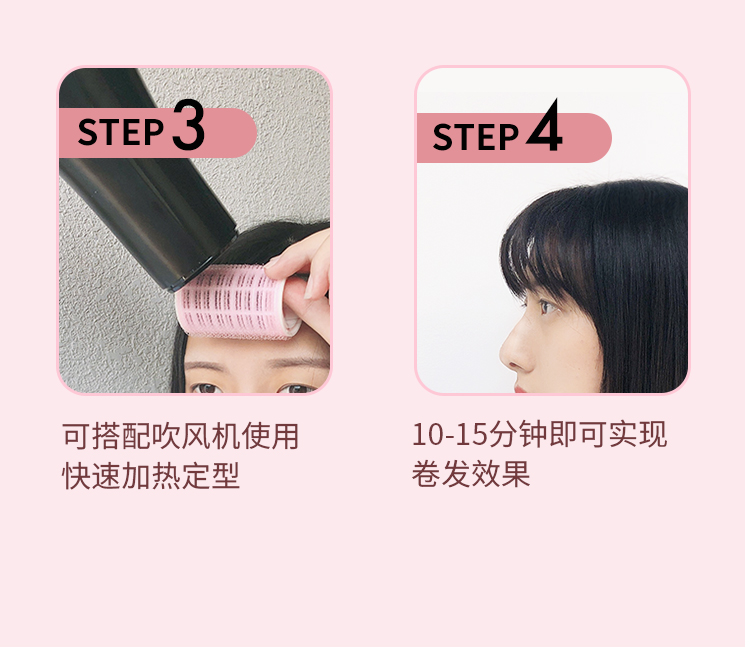 STEP 3

可搭配吹风机使用
快速加热定型

STEP 4

10-15分钟即可实现
卷发效果