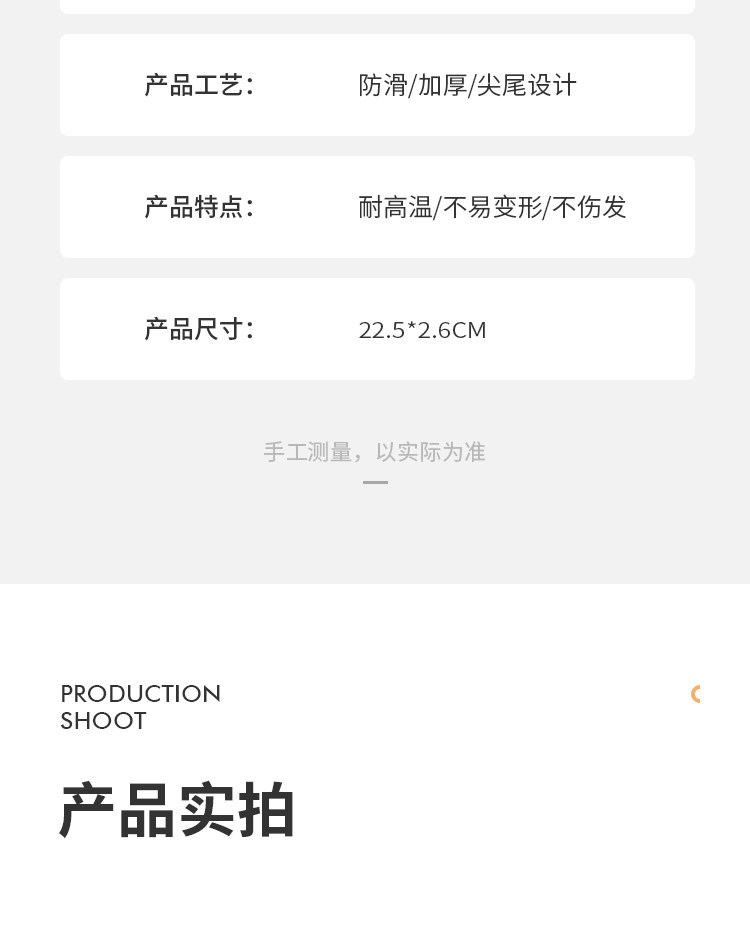 产品工艺： 防滑/加厚/尖尾设计

产品特点： 耐高温/不易变形/不伤发

产品尺寸： 22.5*2.6CM

手工测量，以实际为准

PRODUCTION
SHOOT

产品实拍