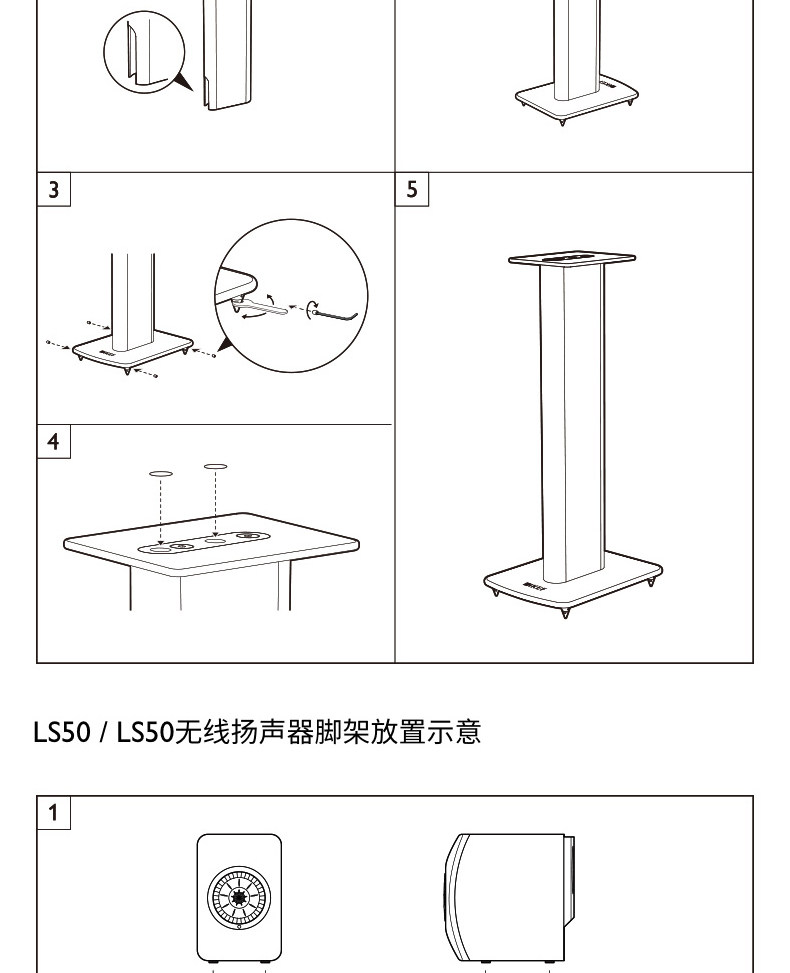 3

5

4

LS50 / LS50无线扬声器脚架放置示意

1