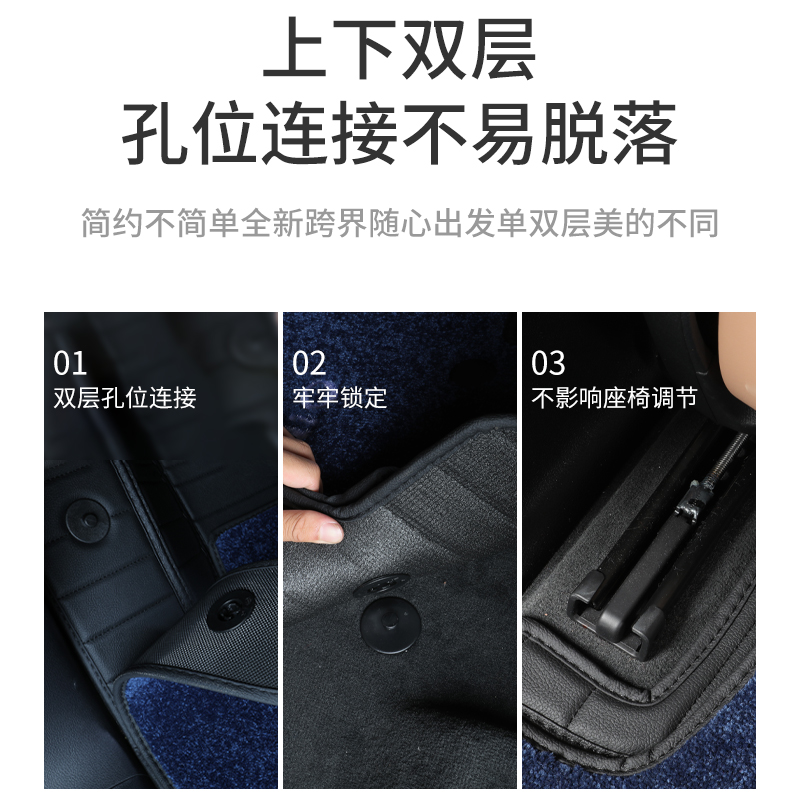 上下双层
孔位连接不易脱落

简约不简单全新跨界随心出发单双层美的不同

01
双层孔位连接

02
牢牢锁定

03
不影响座椅调节