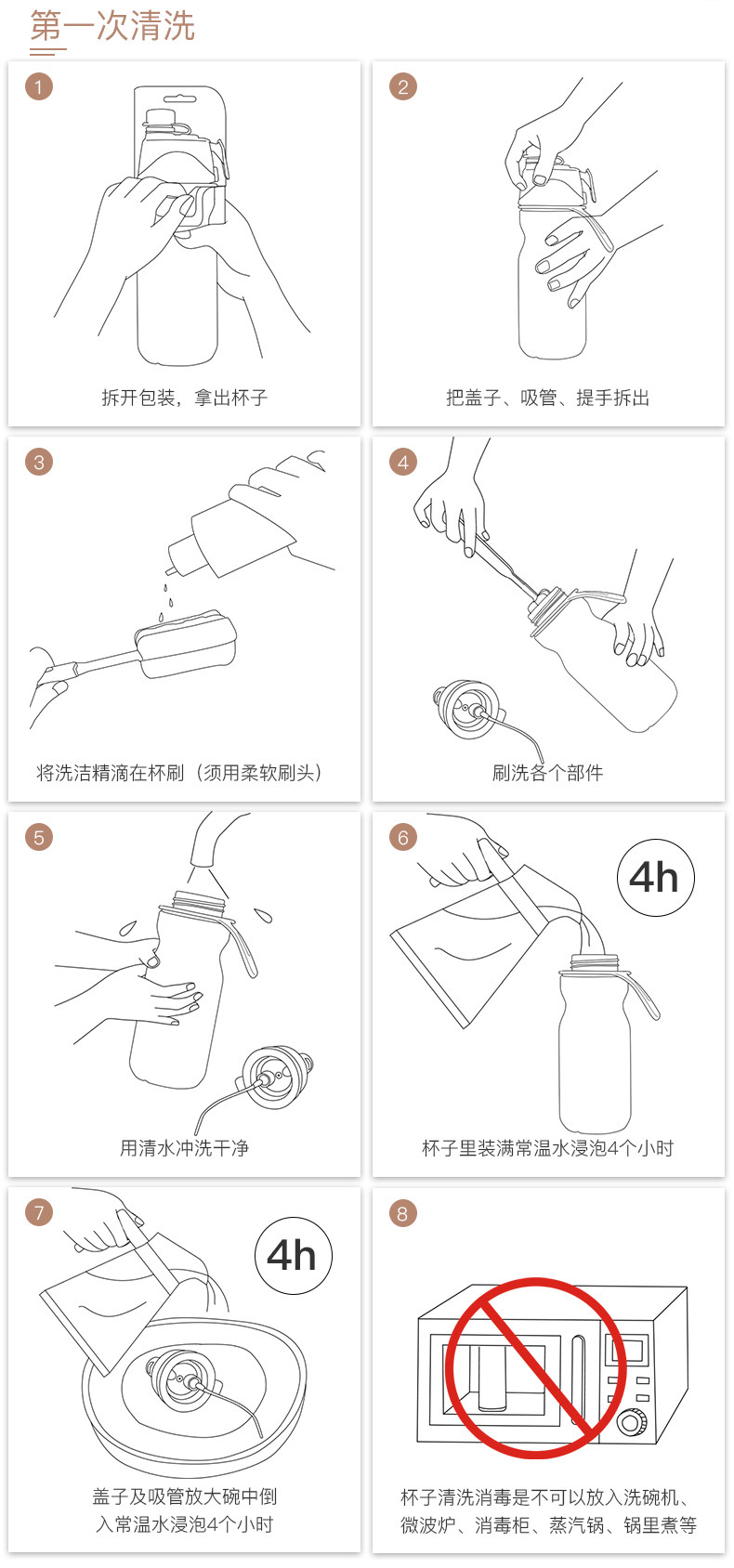 第一次清洗

1
拆开包装，拿出杯子

2
把盖子、吸管、提手拆出

3
将洗洁精滴在杯刷（须用柔软刷头）

4
刷洗各个部件

5
用清水冲洗干净

6
4h
杯子里装满常温水浸泡4个小时

7
4h
盖子及吸管放大碗中倒入常温水浸泡4个小时

8
杯子清洗消毒是不可以放入洗碗机、微波炉、消毒柜、蒸汽锅、锅里煮等