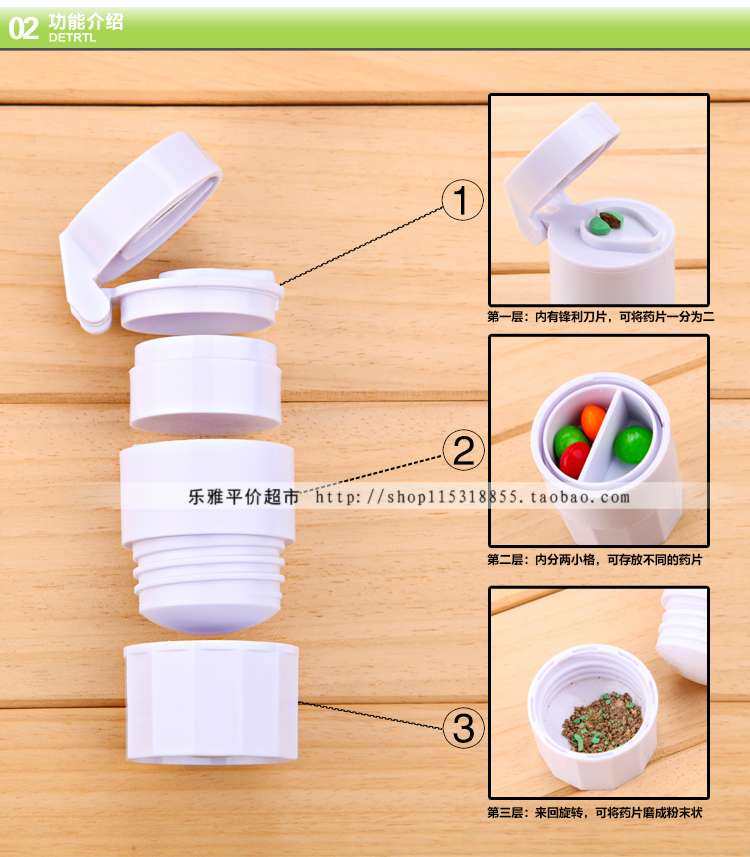 02 功能介绍
DETRTL

①

第一层：内有锋利刀片，可将药片一分为二

②

乐雅平价超市 http://shop115318855.taobao.com

第二层：内分两小格，可存放不同的药片

③

第三层：来回旋转，可将药片磨成粉末状