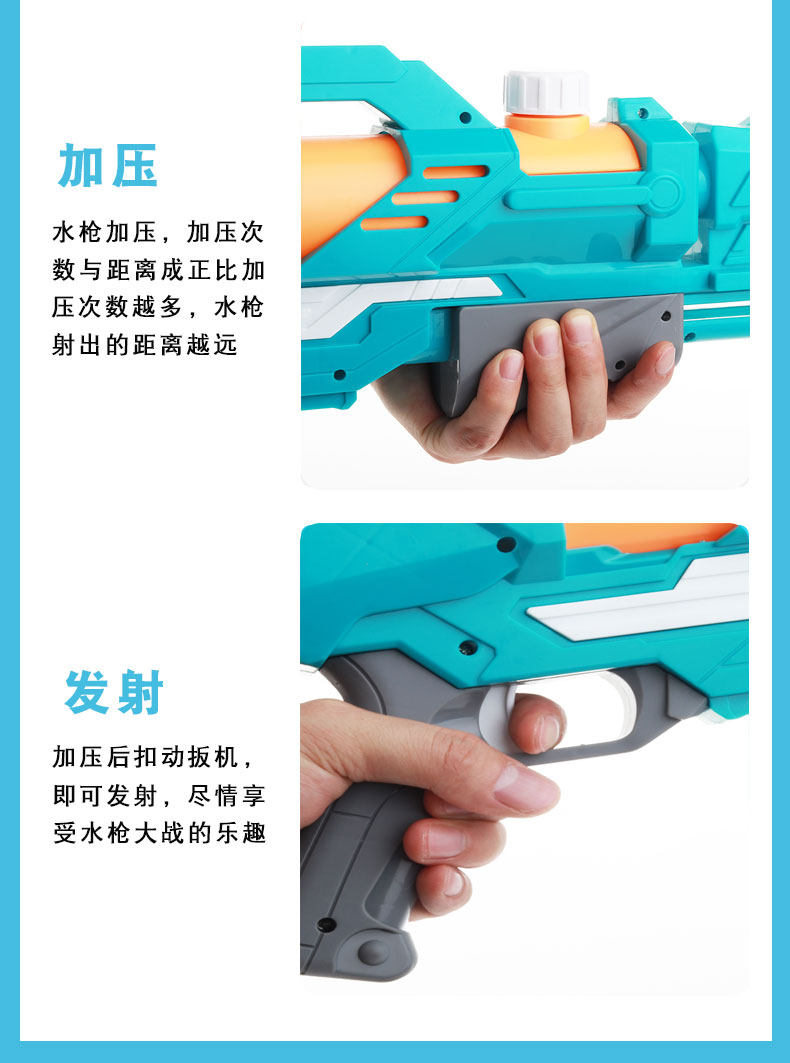 加压

水枪加压，加压次数与距离成正比加压次数越多，水枪射出的距离越远

发射

加压后扣动扳机，即可发射，尽情享受水枪大战的乐趣