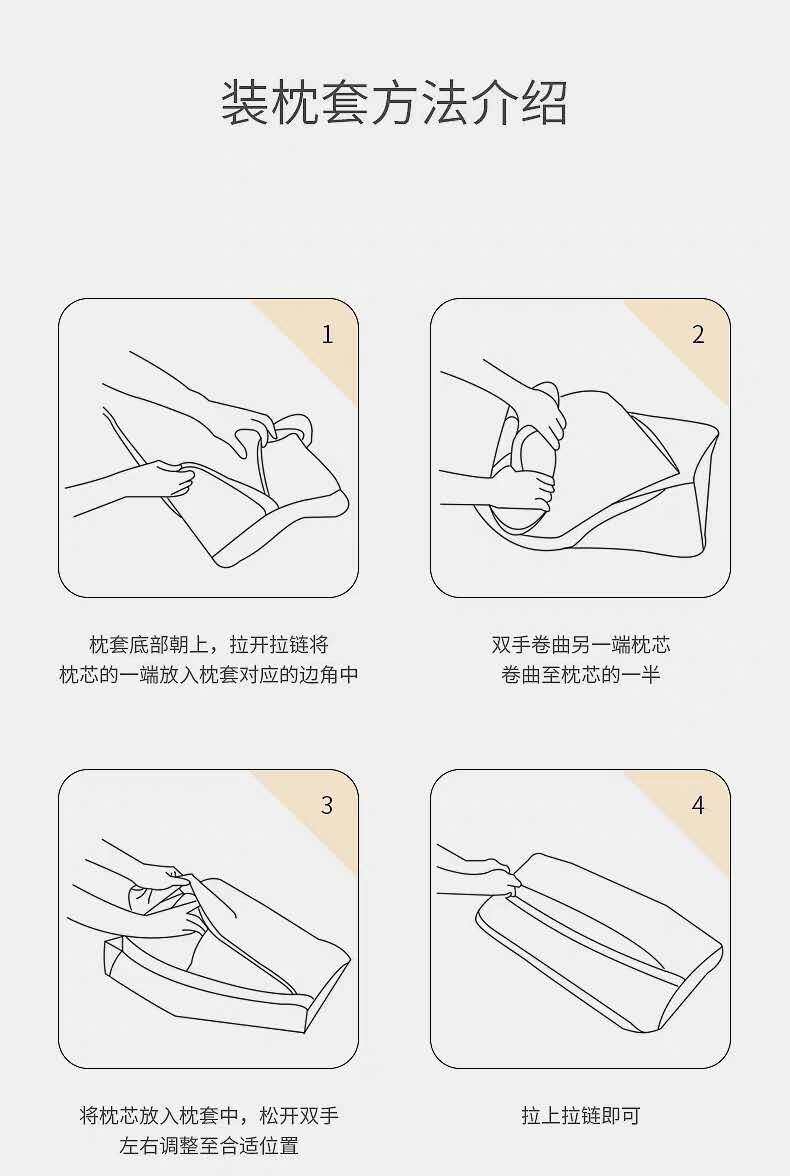 装枕套方法介绍

1

枕套底部朝上，拉开拉链将
枕芯的一端放入枕套对应的边角中

2

双手卷曲另一端枕芯
卷曲至枕芯的一半

3

将枕芯放入枕套中，松开双手
左右调整至合适位置

4

拉上拉链即可