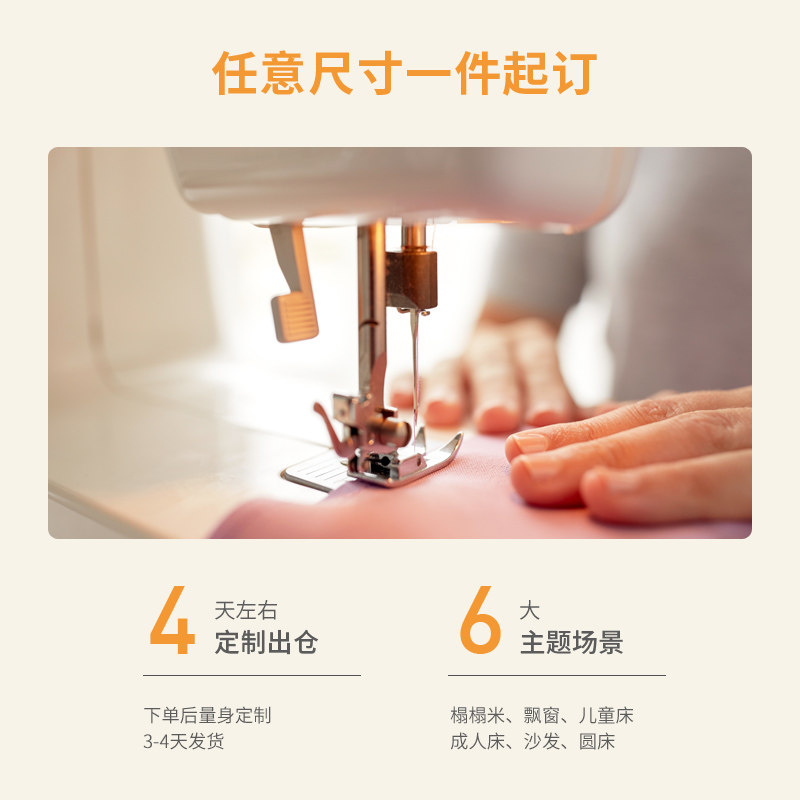 任意尺寸一件起订

4 天左右
定制出仓

下单后量身定制
3-4天发货

6 大
主题场景

榻榻米、飘窗、儿童床
成人床、沙发、圆床