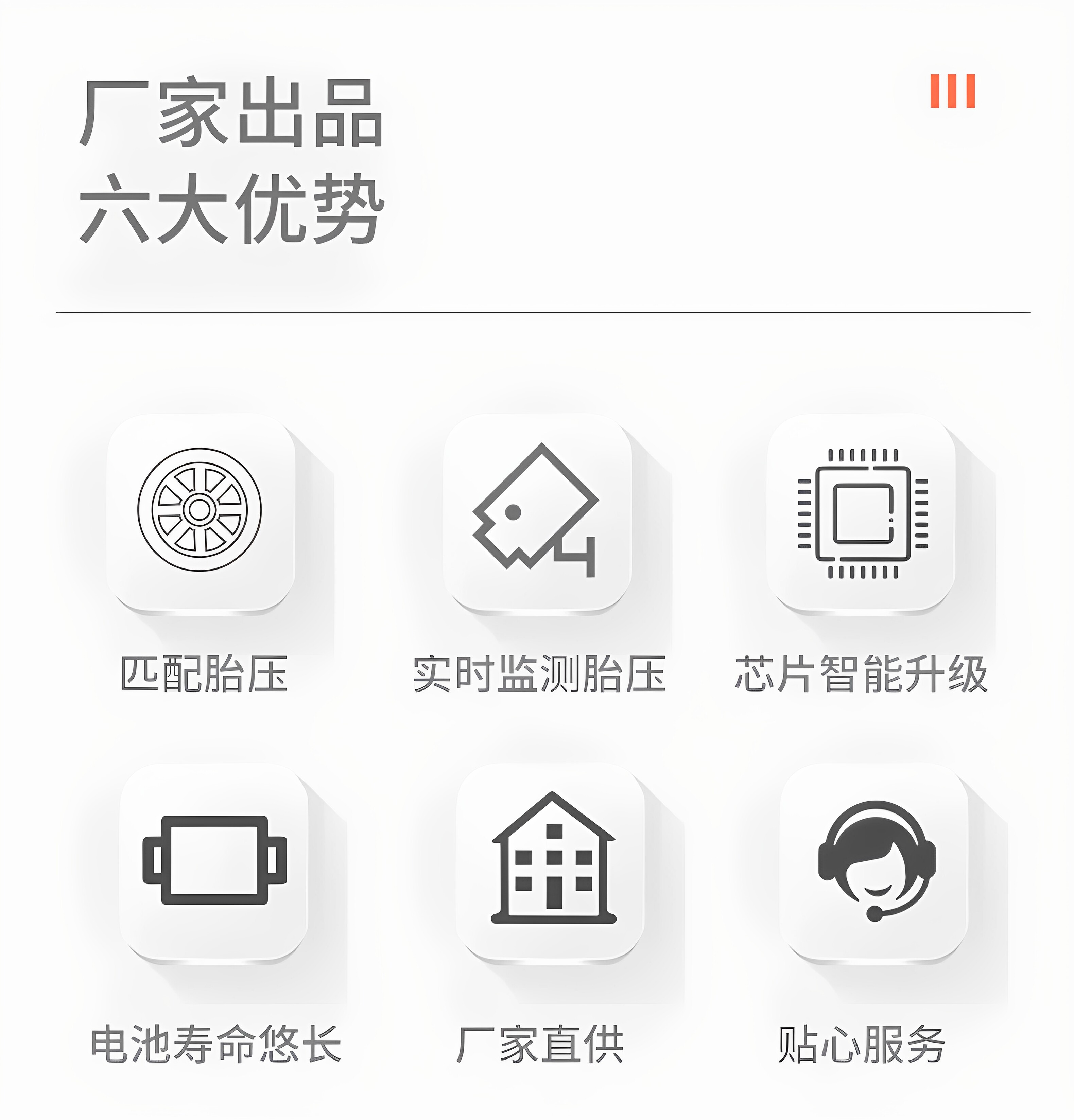 厂家出品
六大优势

匹配胎压

实时监测胎压

芯片智能升级

电池寿命悠长

厂家直供

贴心服务