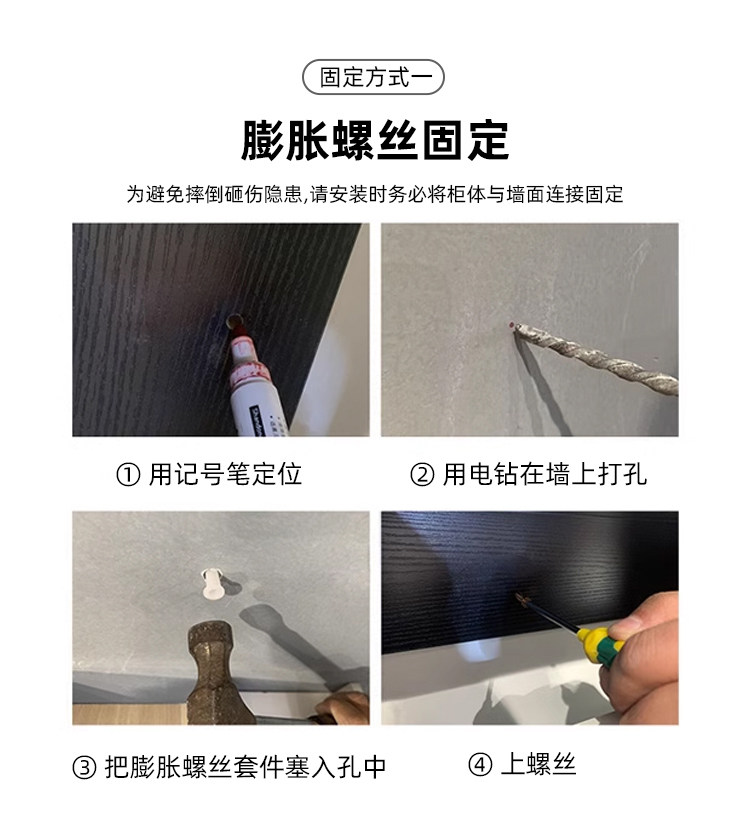 固定方式一

膨胀螺丝固定

为避免摔倒砸伤隐患,请安装时务必将柜体与墙面连接固定

① 用记号笔定位

② 用电钻在墙上打孔

③ 把膨胀螺丝套件塞入孔中

④ 上螺丝