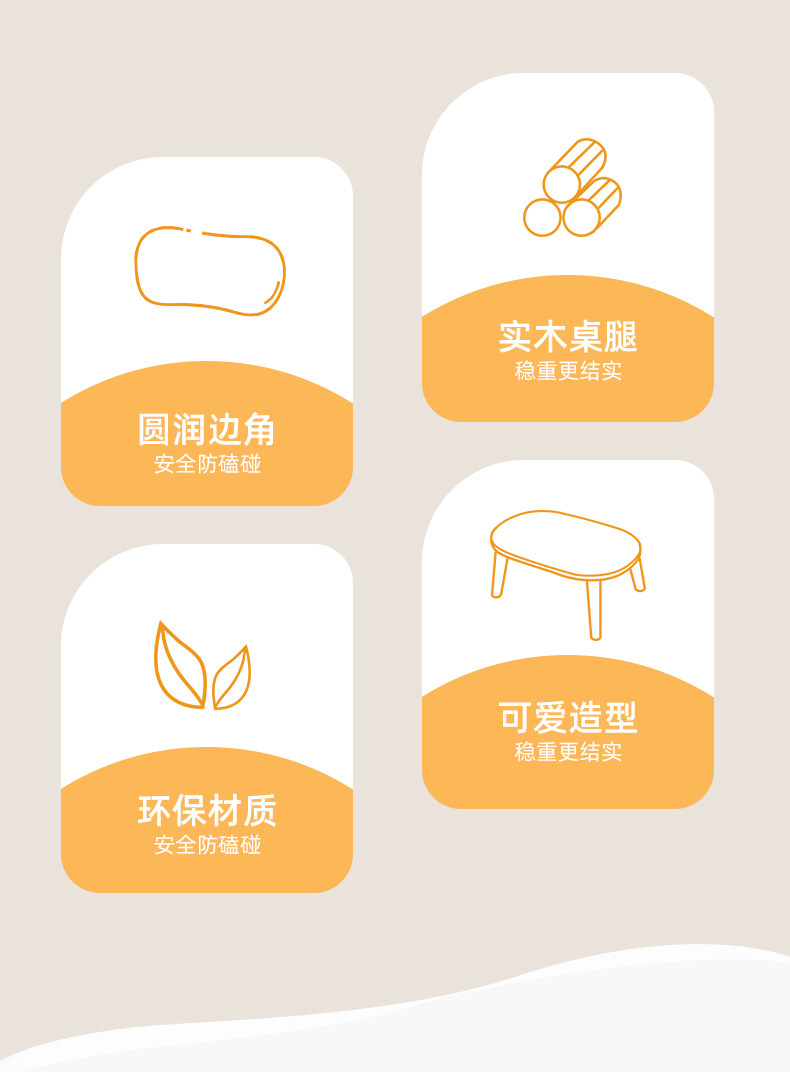 圆润边角
安全防磕碰

环保材质
安全防磕碰

实木桌腿
稳重更结实

可爱造型
稳重更结实