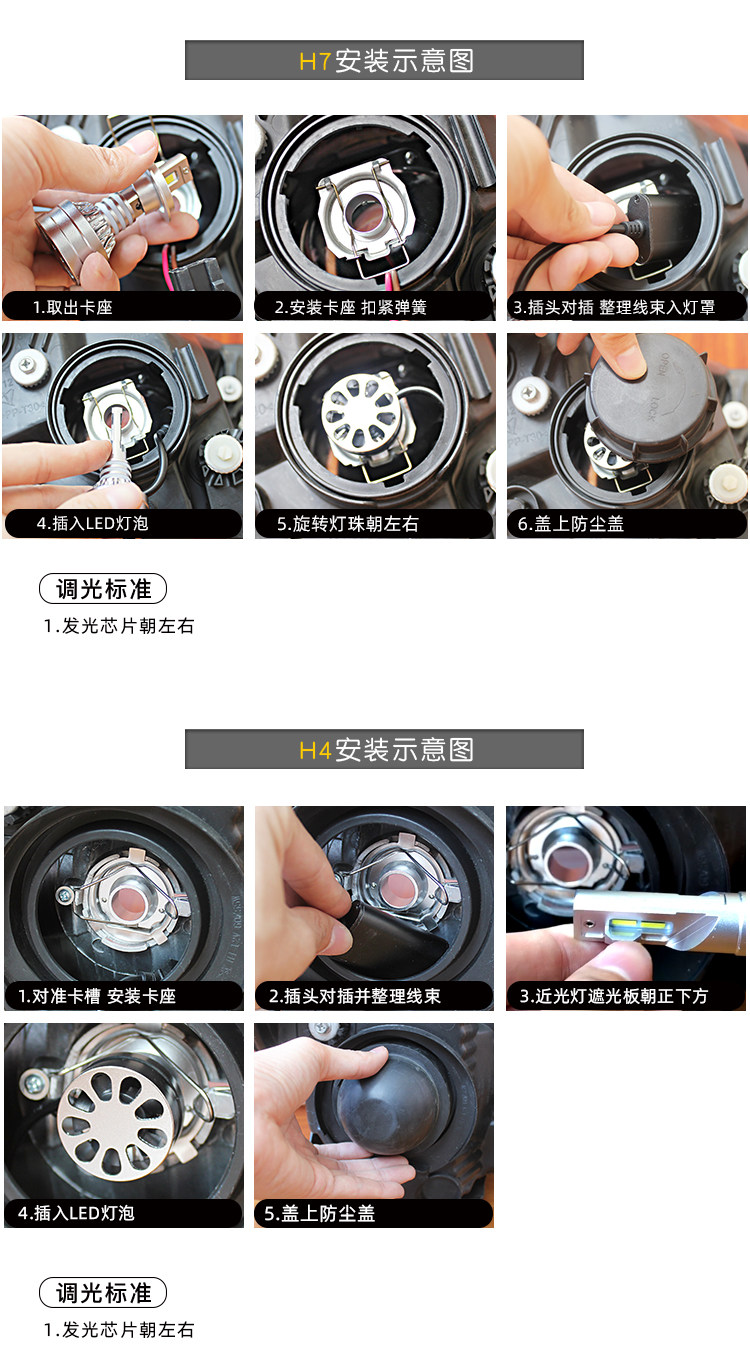 H7安装示意图

1.取出卡座

2.安装卡座 扣紧弹簧

3.插头对插 整理线束入灯罩

4.插入LED灯泡

5.旋转灯珠朝左右

6.盖上防尘盖

调光标准

1.发光芯片朝左右

H4安装示意图

1.对准卡槽 安装卡座

2.插头对插并整理线束

3.近光灯遮光板朝正下方

4.插入LED灯泡

5.盖上防尘盖

调光标准

1.发光芯片朝左右