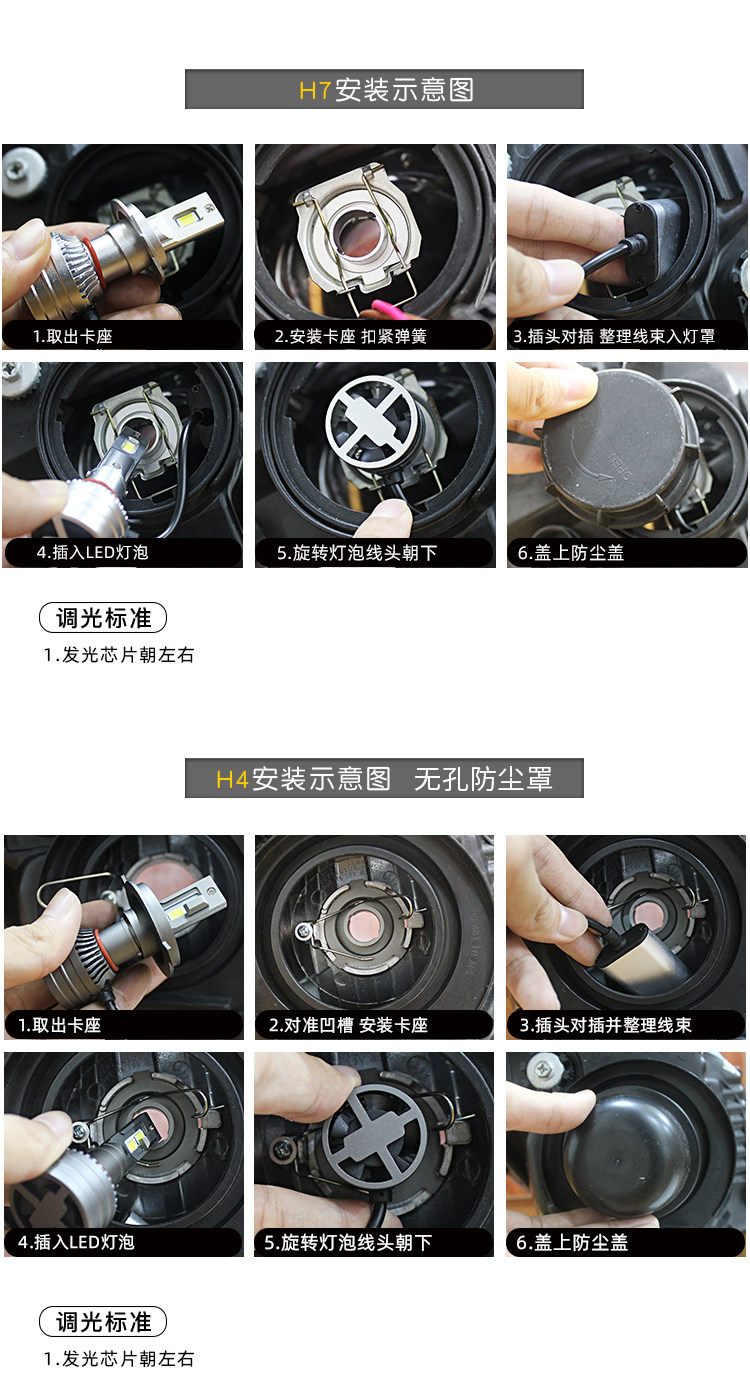 H7安装示意图

1.取出卡座

2.安装卡座 扣紧弹簧

3.插头对插 整理线束入灯罩

4.插入LED灯泡

5.旋转灯泡线头朝下

6.盖上防尘盖

调光标准

1.发光芯片朝左右

H4安装示意图 无孔防尘罩

1.取出卡座

2.对准凹槽 安装卡座

3.插头对插并整理线束

4.插入LED灯泡

5.旋转灯泡线头朝下

6.盖上防尘盖

调光标准

1.发光芯片朝左右