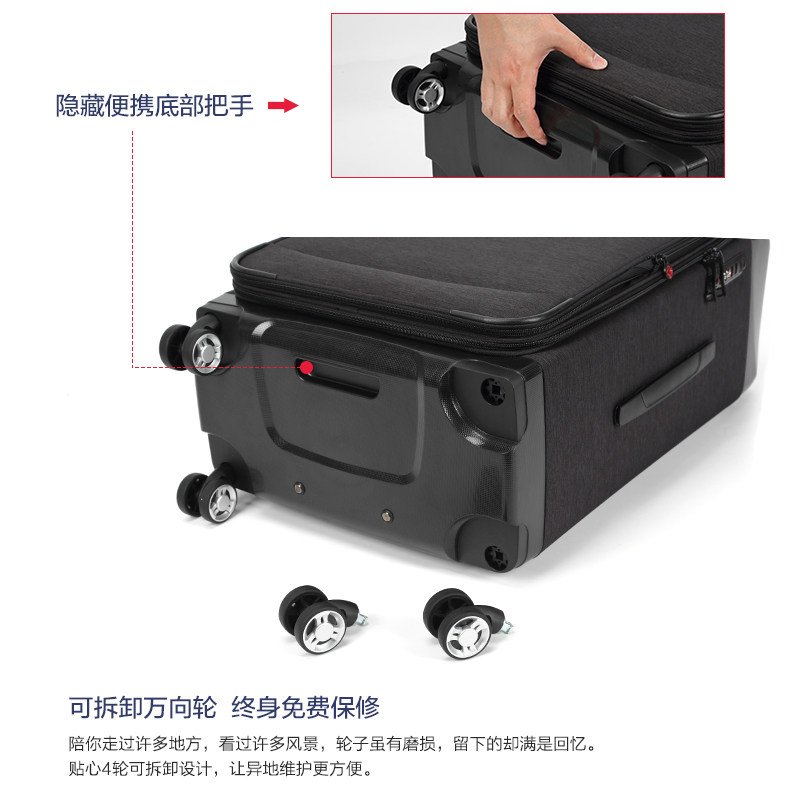 隐藏便携底部把手

可拆卸万向轮 终身免费保修

陪你走过许多地方，看过许多风景，轮子虽有磨损，留下的却满是回忆。
贴心4轮可拆卸设计，让异地维护更方便。