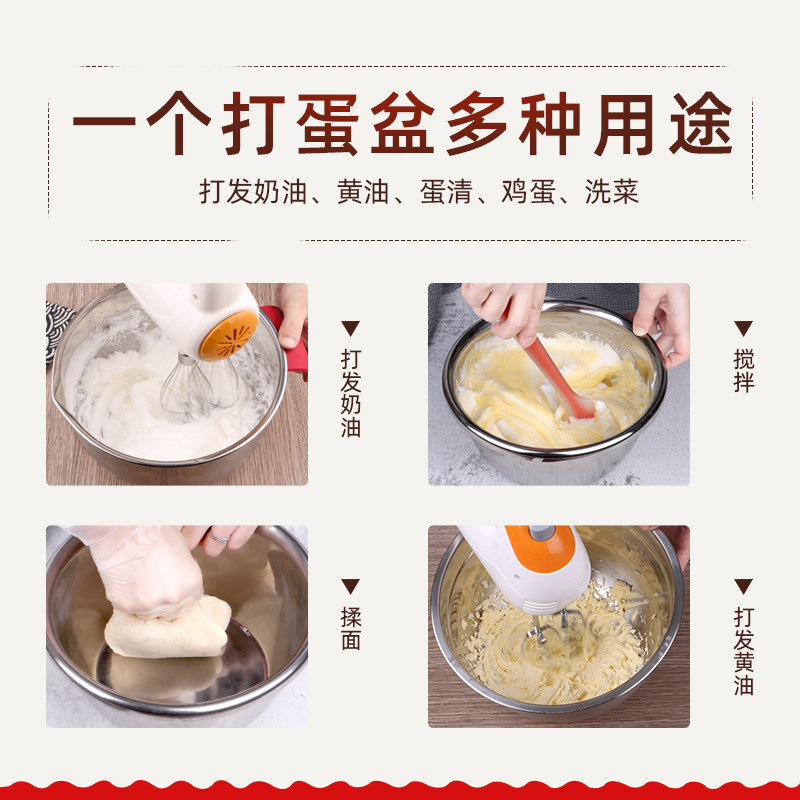 一个打蛋盆多种用途

打发奶油、黄油、蛋清、鸡蛋、洗菜

打发奶油

搅拌

揉面

打发黄油