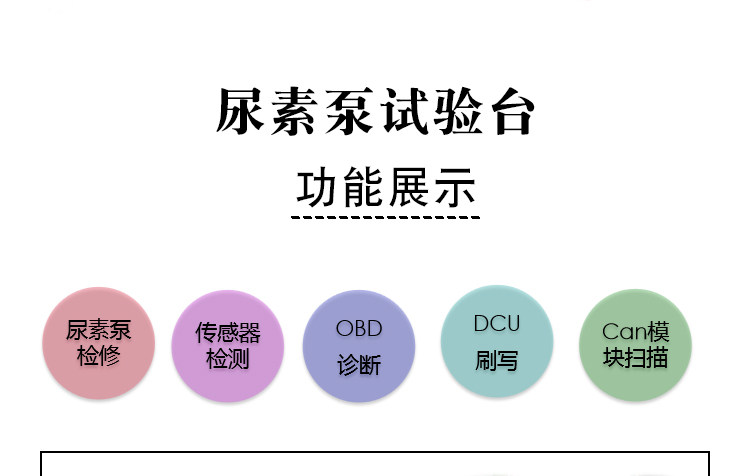 尿素泵试验台

功能展示

尿素泵检修

传感器检测

OBD诊断

DCU刷写

Can模块扫描