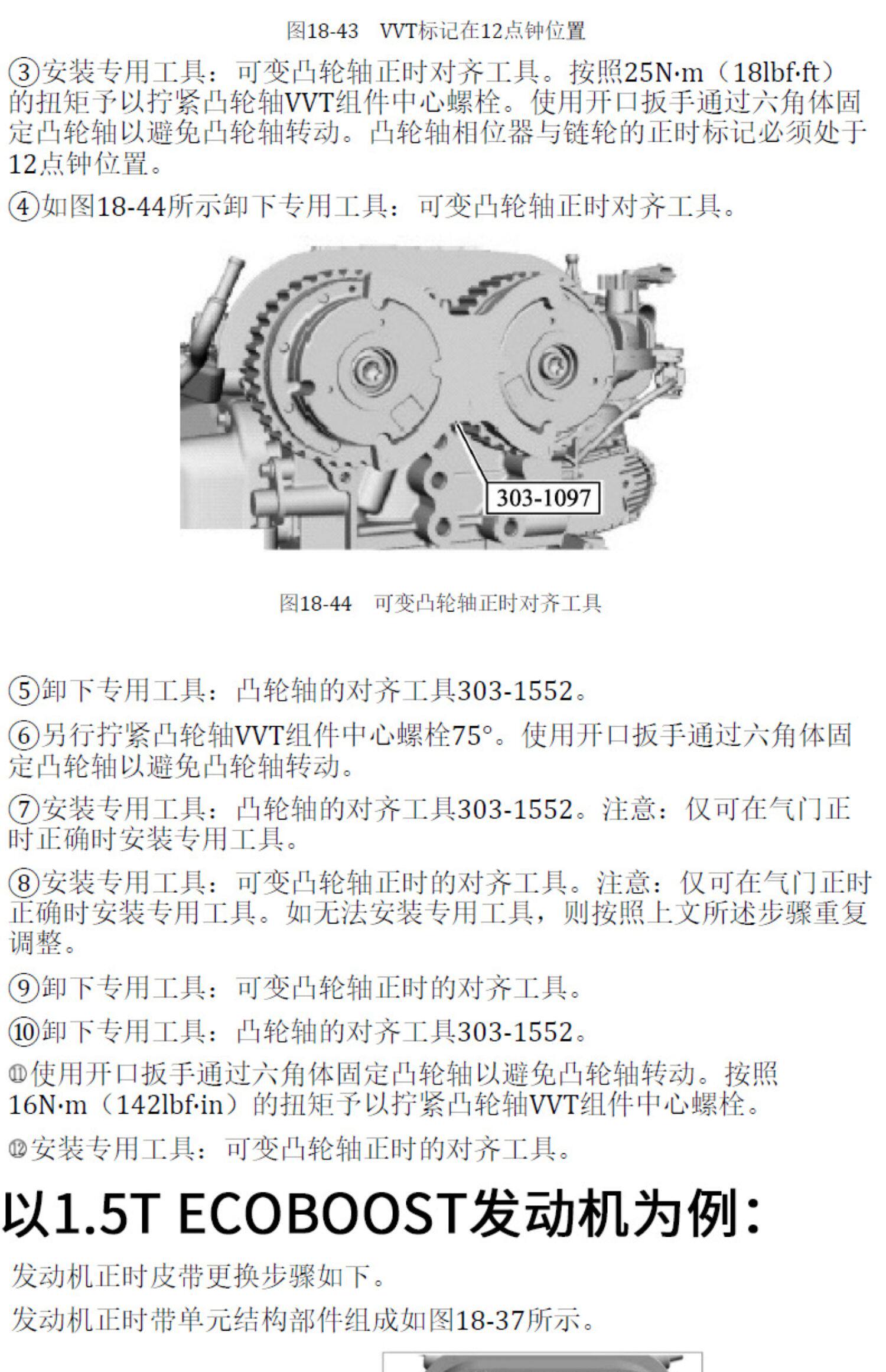 图18-43　VVT标记在12点钟位置

③安装专用工具：可变凸轮轴正时对齐工具。按照25N·m（18lbf·ft）的扭矩予以拧紧凸轮轴VVT组件中心螺栓。使用开口扳手通过六角体固定凸轮轴以避免凸轮轴转动。凸轮轴相位器与链轮的正时标记必须处于12点钟位置。

④如图18-44所示卸下专用工具：可变凸轮轴正时对齐工具。

303-1097

图18-44　可变凸轮轴正时对齐工具

⑤卸下专用工具：凸轮轴的对齐工具303-1552。

⑥另行拧紧凸轮轴VVT组件中心螺栓75°。使用开口扳手通过六角体固定凸轮轴以避免凸轮轴转动。

⑦安装专用工具：凸轮轴的对齐工具303-1552。注意：仅可在气门正时正确时安装专用工具。

⑧安装专用工具：可变凸轮轴正时的对齐工具。注意：仅可在气门正时正确时安装专用工具。如无法安装专用工具，则按照上文所述步骤重复调整。

⑨卸下专用工具：可变凸轮轴正时的对齐工具。

⑩卸下专用工具：凸轮轴的对齐工具303-1552。

⑪使用开口扳手通过六角体固定凸轮轴以避免凸轮轴转动。按照16N·m（142lbf·in）的扭矩予以拧紧凸轮轴VVT组件中心螺栓。

⑫安装专用工具：可变凸轮轴正时的对齐工具。

以1.5T ECOBOOST发动机为例：

发动机正时皮带更换步骤如下。

发动机正时带单元结构部件组成如图18-37所示。