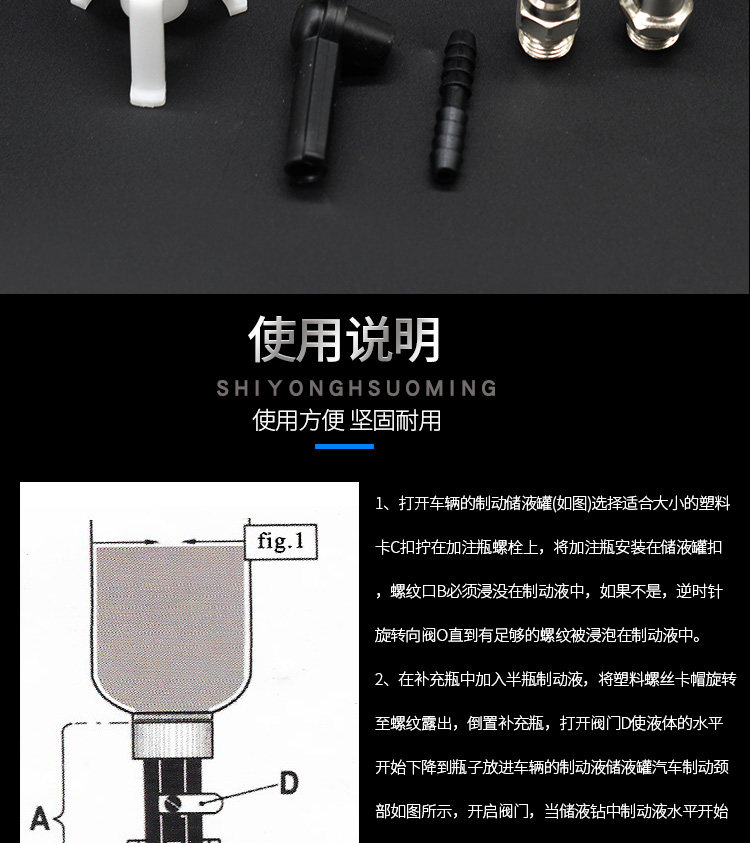 使用说明

SHIYONGHSUOMING

使用方便 坚固耐用

fig.1

D

A

1、打开车辆的制动储液罐(如图)选择适合大小的塑料卡C扣拧在加注瓶螺栓上，将加注瓶安装在储液罐扣，螺纹口B必须浸没在制动液中，如果不是，逆时针旋转向阀O直到有足够的螺纹被浸泡在制动液中。

2、在补充瓶中加入半瓶制动液，将塑料螺丝卡帽旋转至螺纹露出，倒置补充瓶，打开阀门D使液体的水平开始下降到瓶子放进车辆的制动液储液罐汽车制动颈部如图所示，开启阀门，当储液钻中制动液水平开始