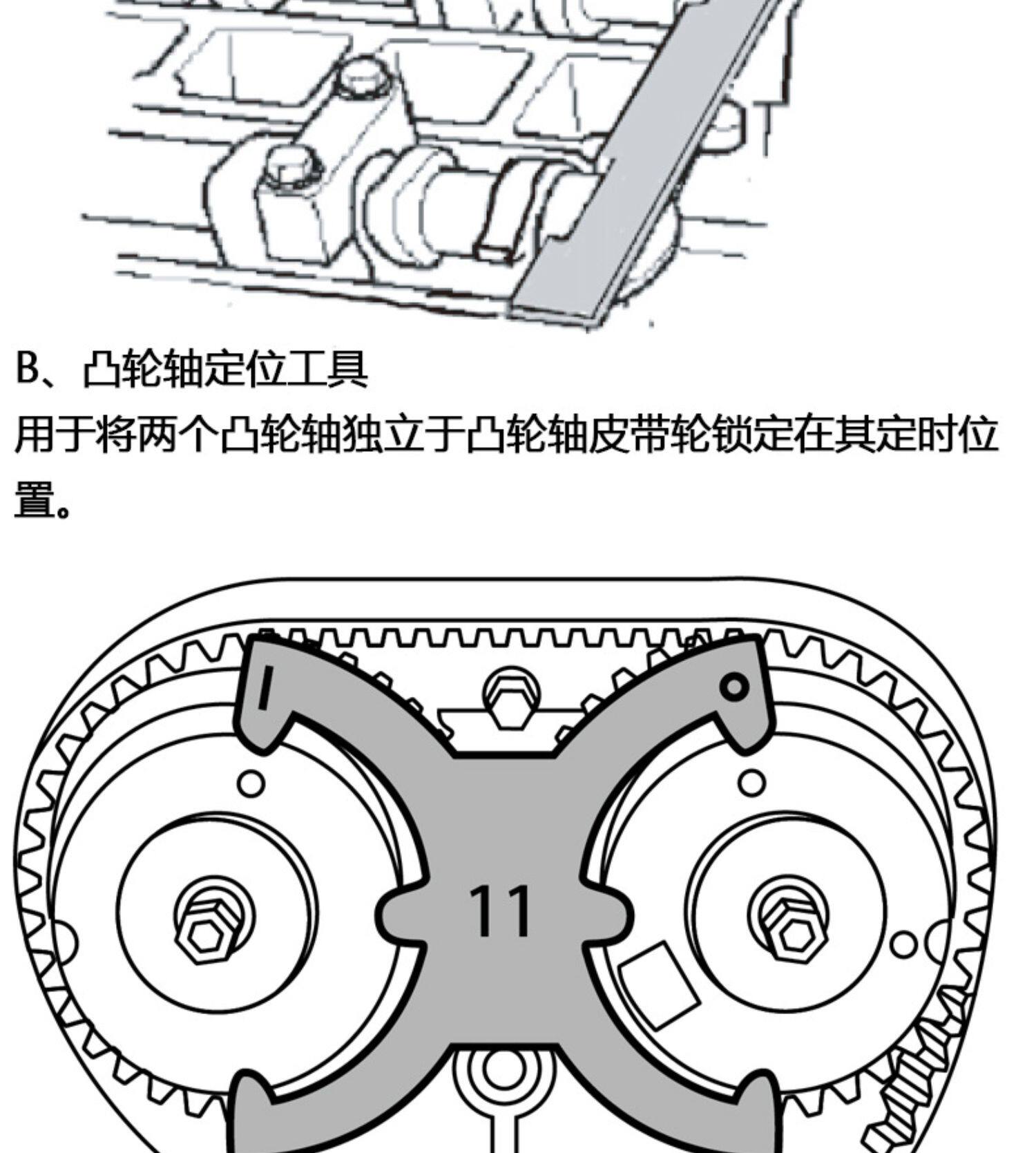 B、凸轮轴定位工具

用于将两个凸轮轴独立于凸轮轴皮带轮锁定在其定时位置。

11