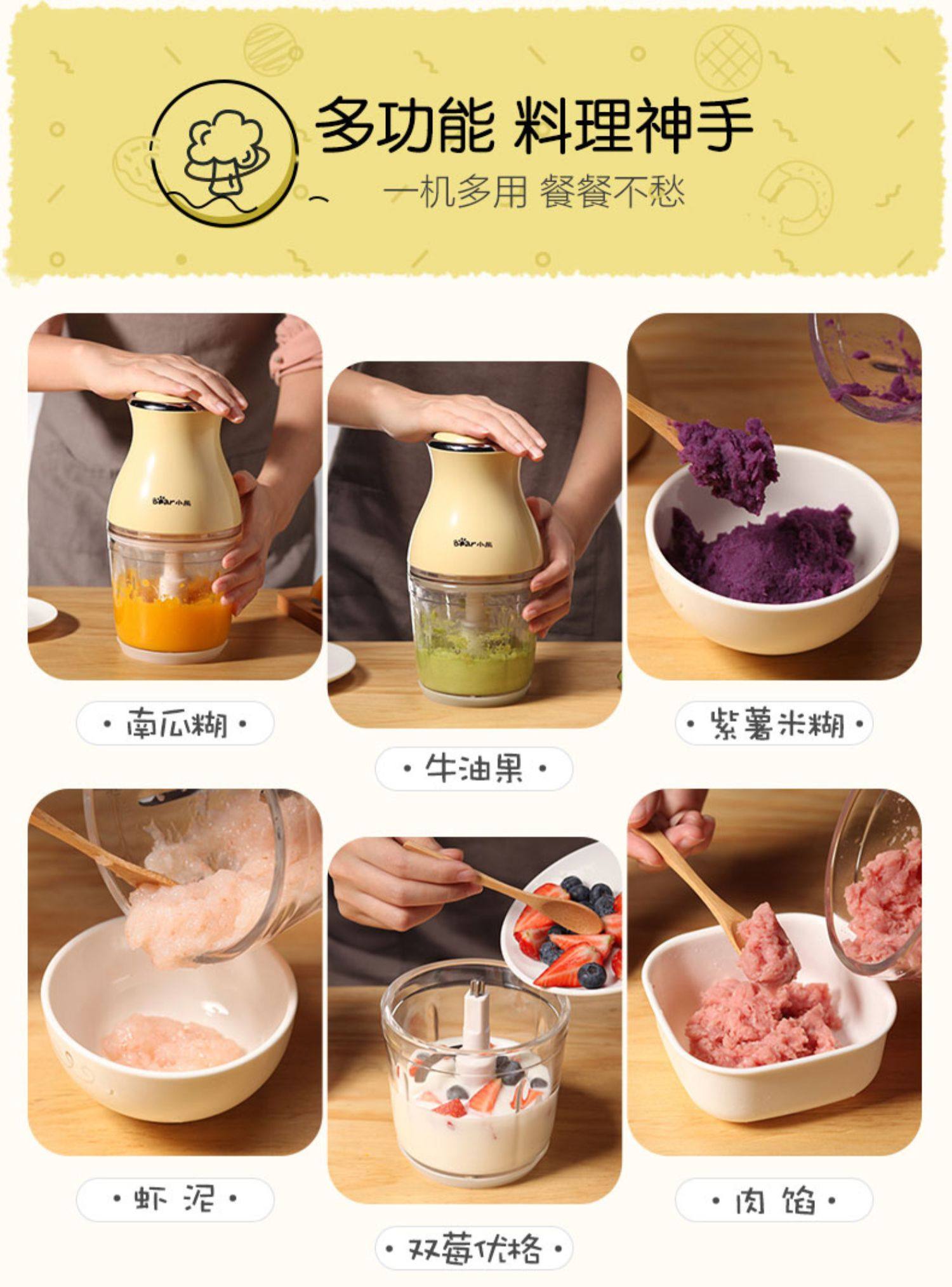 多功能 料理神手

一机多用 餐餐不愁

Bear 小熊

Bear 小熊

· 南瓜糊 ·

· 牛油果 ·

· 紫薯米糊 ·

· 虾 泥 ·

· 双莓优格 ·

· 肉 馅 ·