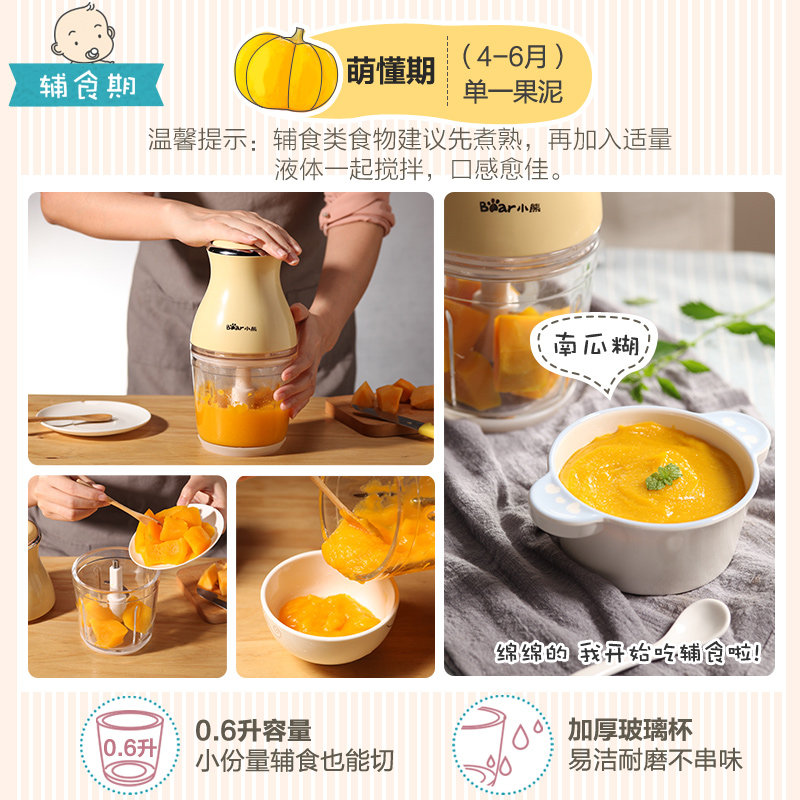 辅食期

萌懂期

（4-6月）
单一果泥

温馨提示：辅食类食物建议先煮熟，再加入适量液体一起搅拌，口感愈佳。

Bear小熊

Bear小熊

南瓜糊

绵绵的 我开始吃辅食啦！

0.6升

0.6升容量
小份量辅食也能切

加厚玻璃杯
易洁耐磨不串味