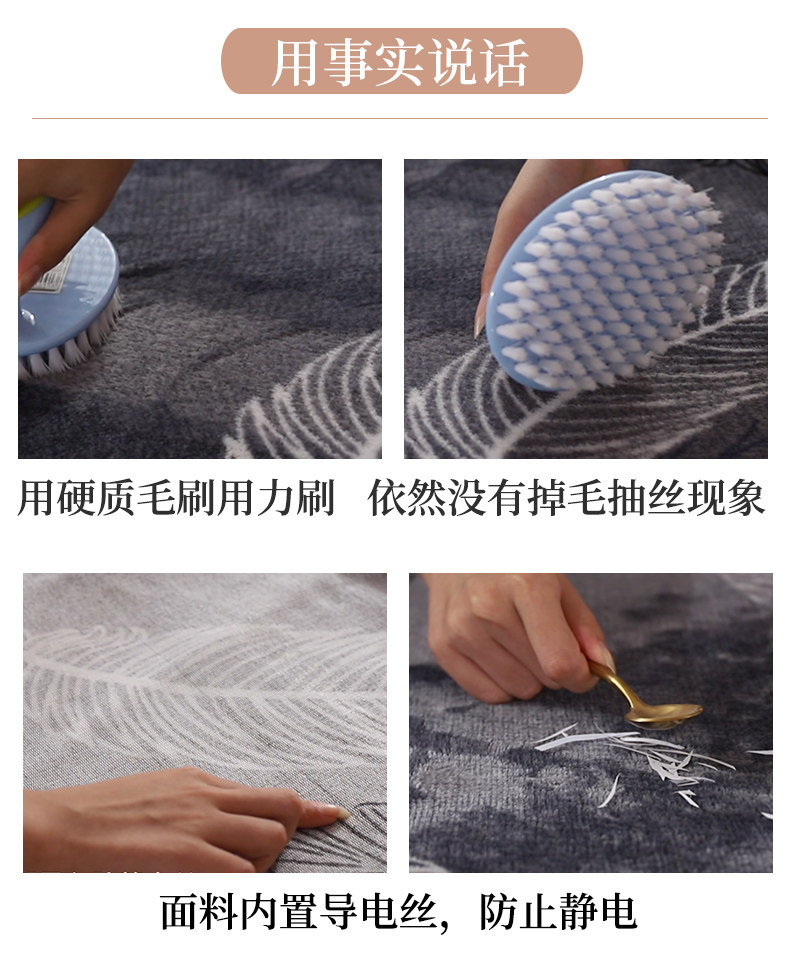 用事实说话

用硬质毛刷用力刷 依然没有掉毛抽丝现象

面料内置导电丝，防止静电