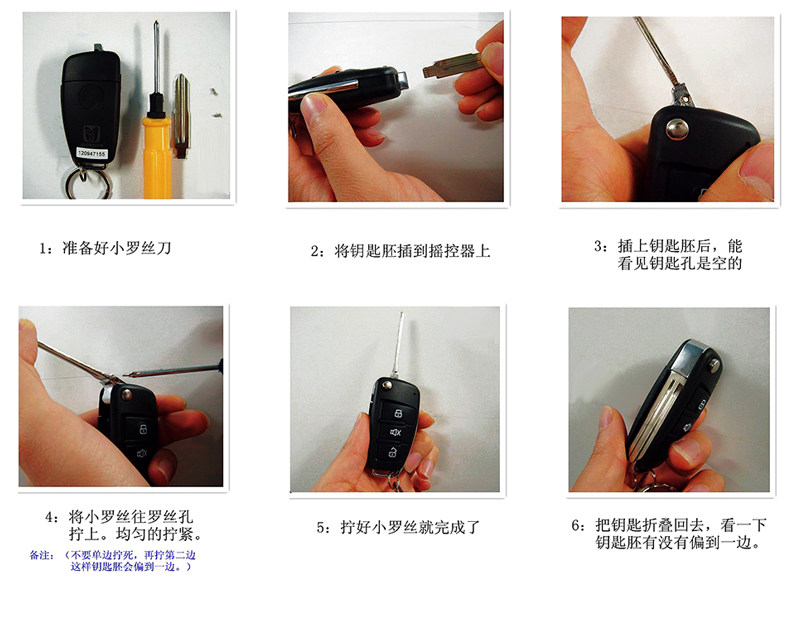 120947155

1：准备好小罗丝刀

2：将钥匙胚插到摇控器上

3：插上钥匙胚后，能看见钥匙孔是空的

4：将小罗丝往罗丝孔拧上。均匀的拧紧。

备注：（不要单边拧死，再拧第二边这样钥匙胚会偏到一边。）

5：拧好小罗丝就完成了

6：把钥匙折叠回去，看一下钥匙胚有没有偏到一边。