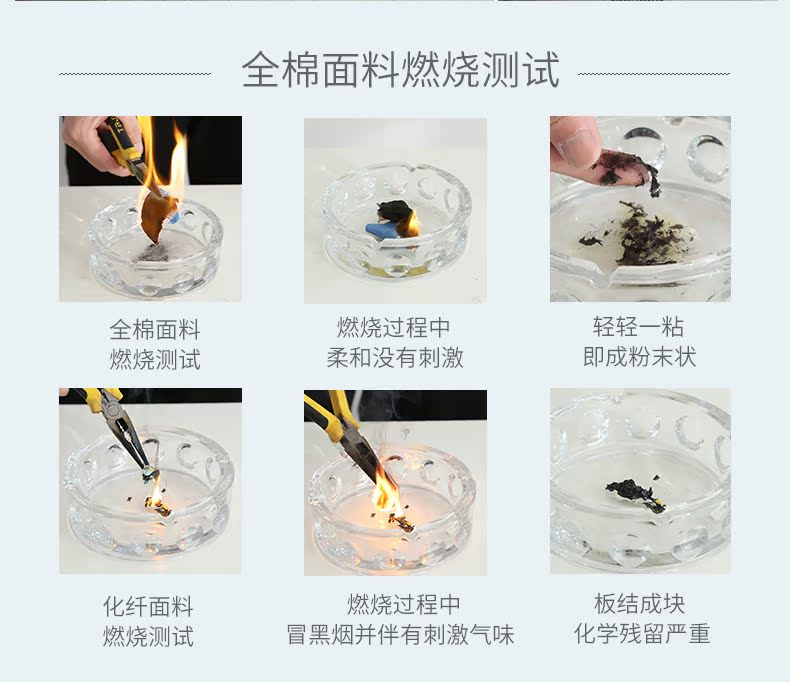 全棉面料燃烧测试

全棉面料
燃烧测试

燃烧过程中
柔和没有刺激

轻轻一粘
即成粉末状

化纤面料
燃烧测试

燃烧过程中
冒黑烟并伴有刺激气味

板结成块
化学残留严重