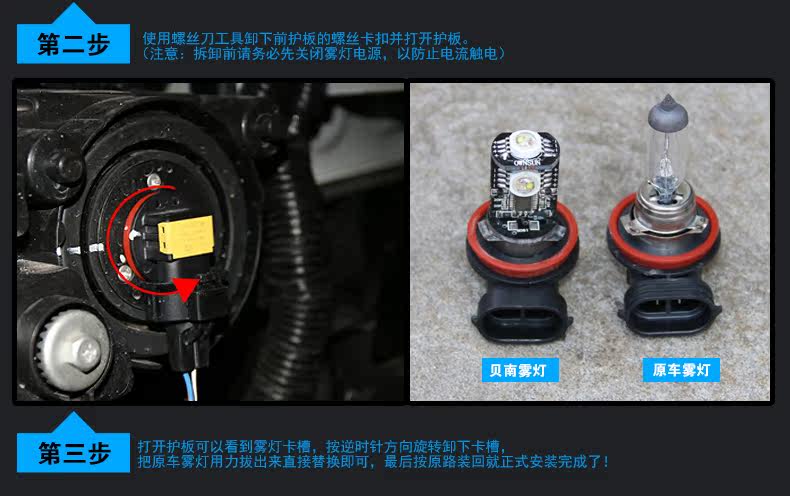 第二步

使用螺丝刀工具卸下前护板的螺丝卡扣并打开护板。
（注意：拆卸前请务必先关闭雾灯电源，以防止电流触电）

OWNSUN

贝南雾灯

原车雾灯

第三步

打开护板可以看到雾灯卡槽，按逆时针方向旋转卸下卡槽，
把原车雾灯用力拔出来直接替换即可，最后按原路装回就正式安装完成了！