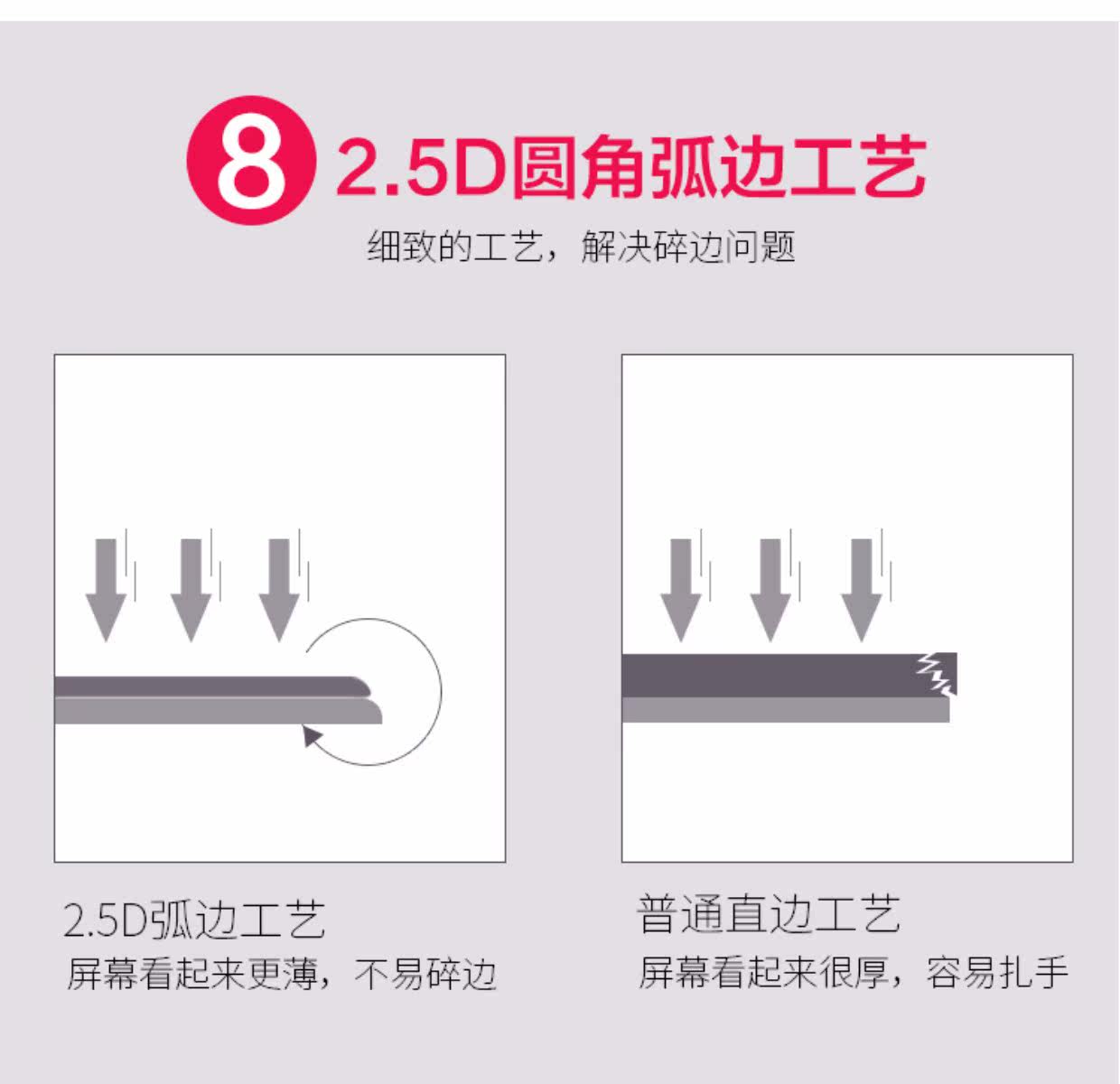 8 2.5D圆角弧边工艺

细致的工艺，解决碎边问题

2.5D弧边工艺
屏幕看起来更薄，不易碎边

普通直边工艺
屏幕看起来很厚，容易扎手