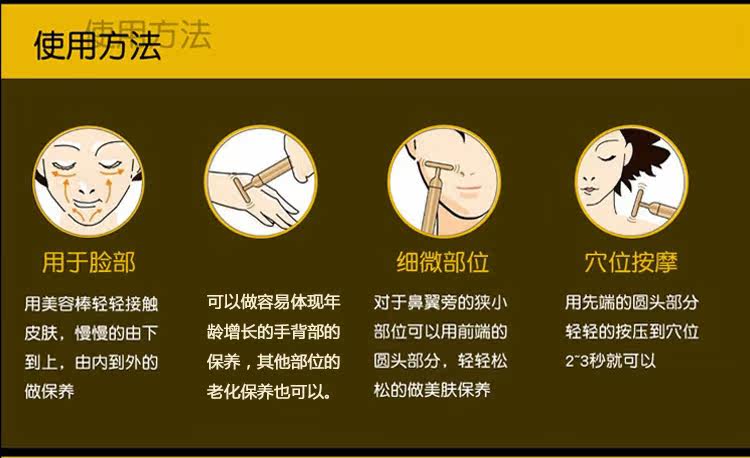 使用方法

使用方法

用于脸部

用美容棒轻轻接触皮肤，慢慢的由下到上，由内到外的做保养

可以做容易体现年龄增长的手背部的保养，其他部位的老化保养也可以。

细微部位

对于鼻翼旁的狭小部位可以用前端的圆头部分，轻轻松松的做美肤保养

穴位按摩

用先端的圆头部分轻轻的按压到穴位2~3秒就可以