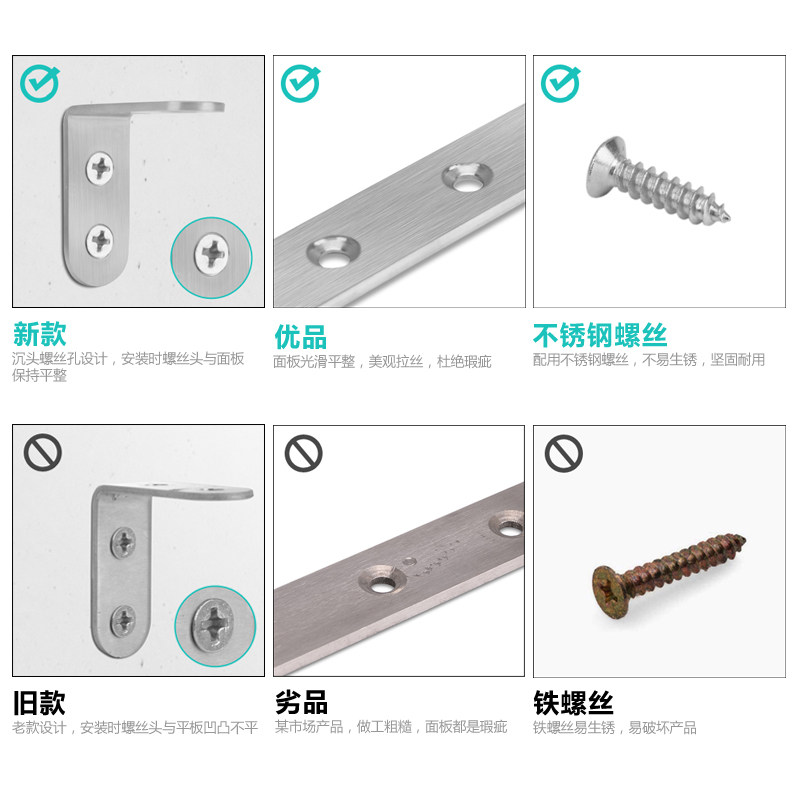 新款
沉头螺丝孔设计，安装时螺丝头与面板保持平整

优品
面板光滑平整，美观拉丝，杜绝瑕疵

不锈钢螺丝
配用不锈钢螺丝，不易生锈，坚固耐用

旧款
老款设计，安装时螺丝头与平板凹凸不平

劣品
某市场产品，做工粗糙，面板都是瑕疵

铁螺丝
铁螺丝易生锈，易破坏产品