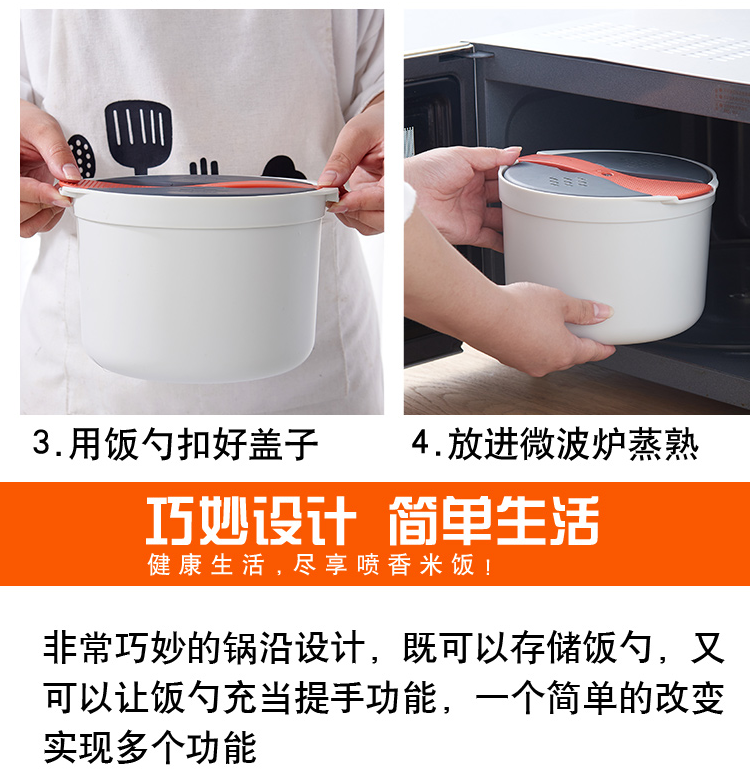 3.用饭勺扣好盖子

4.放进微波炉蒸熟

巧妙设计 简单生活

健康生活，尽享喷香米饭！

非常巧妙的锅沿设计，既可以存储饭勺，又可以让饭勺充当提手功能，一个简单的改变实现多个功能