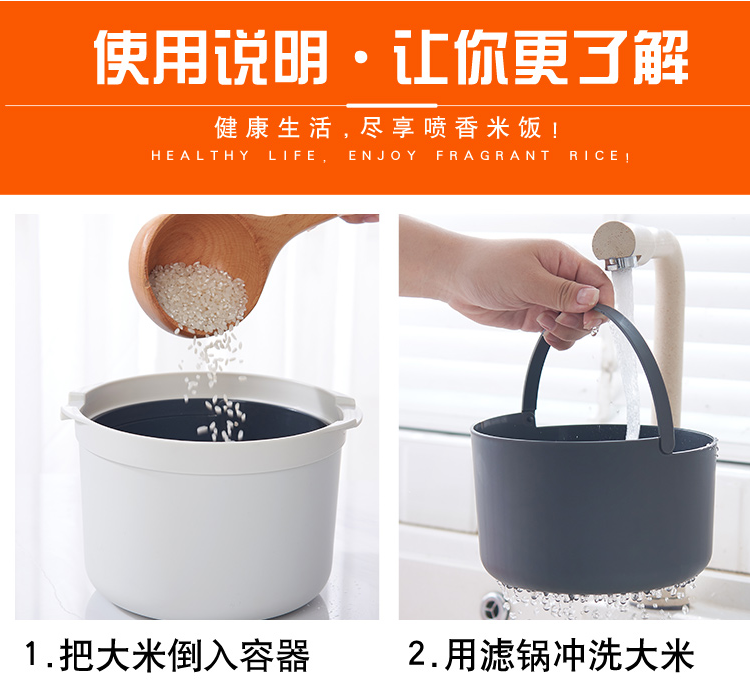 使用说明 · 让你更了解

健康生活，尽享喷香米饭！
HEALTHY LIFE, ENJOY FRAGRANT RICE!

1.把大米倒入容器

2.用滤锅冲洗大米