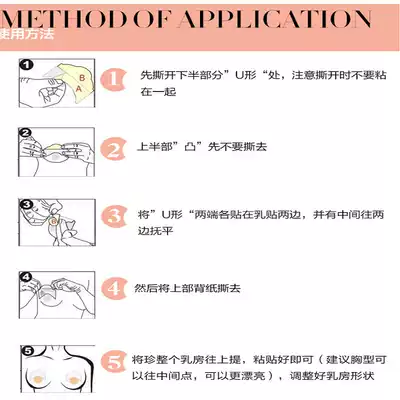 METHOD OF APPLICATION
使用方法

1
B
A
1 先撕开下半部分”U形“处，注意撕开时不要粘在一起

2
2 上半部”凸”先不要撕去

3
B
3 将”U形“两端各贴在乳贴两边，并有中间往两边抚平

4
4 然后将上部背纸撕去

5
5 将珍整个乳房往上提，粘贴好即可（建议胸型可以往中间点，可以更漂亮），调整好乳房形状