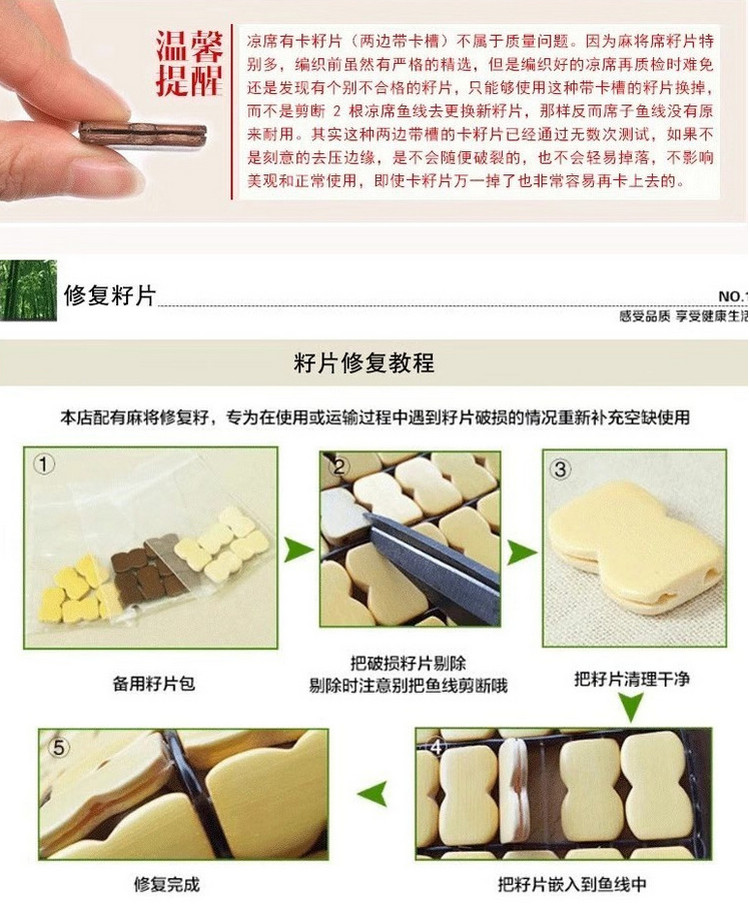 温馨提醒

凉席有卡籽片（两边带卡槽）不属于质量问题。因为麻将席籽片特别多，编织前虽然有严格的精选，但是编织好的凉席再质检时难免还是发现有个别不合格的籽片，只能够使用这种带卡槽的籽片换掉，而不是剪断 2 根凉席鱼线去更换新籽片，那样反而席子鱼线没有原来耐用。其实这种两边带槽的卡籽片已经通过无数次测试，如果不是刻意的去压边缘，是不会随便破裂的，也不会轻易掉落，不影响美观和正常使用，即使卡籽片万一掉了也非常容易再卡上去的。

修复籽片

NO.1

感受品质 享受健康生活

籽片修复教程

本店配有麻将修复籽，专为在使用或运输过程中遇到籽片破损的情况重新补充空缺使用

①

备用籽片包

②

把破损籽片剔除
剔除时注意别把鱼线剪断哦

③

把籽片清理干净

④

把籽片嵌入到鱼线中

⑤

修复完成