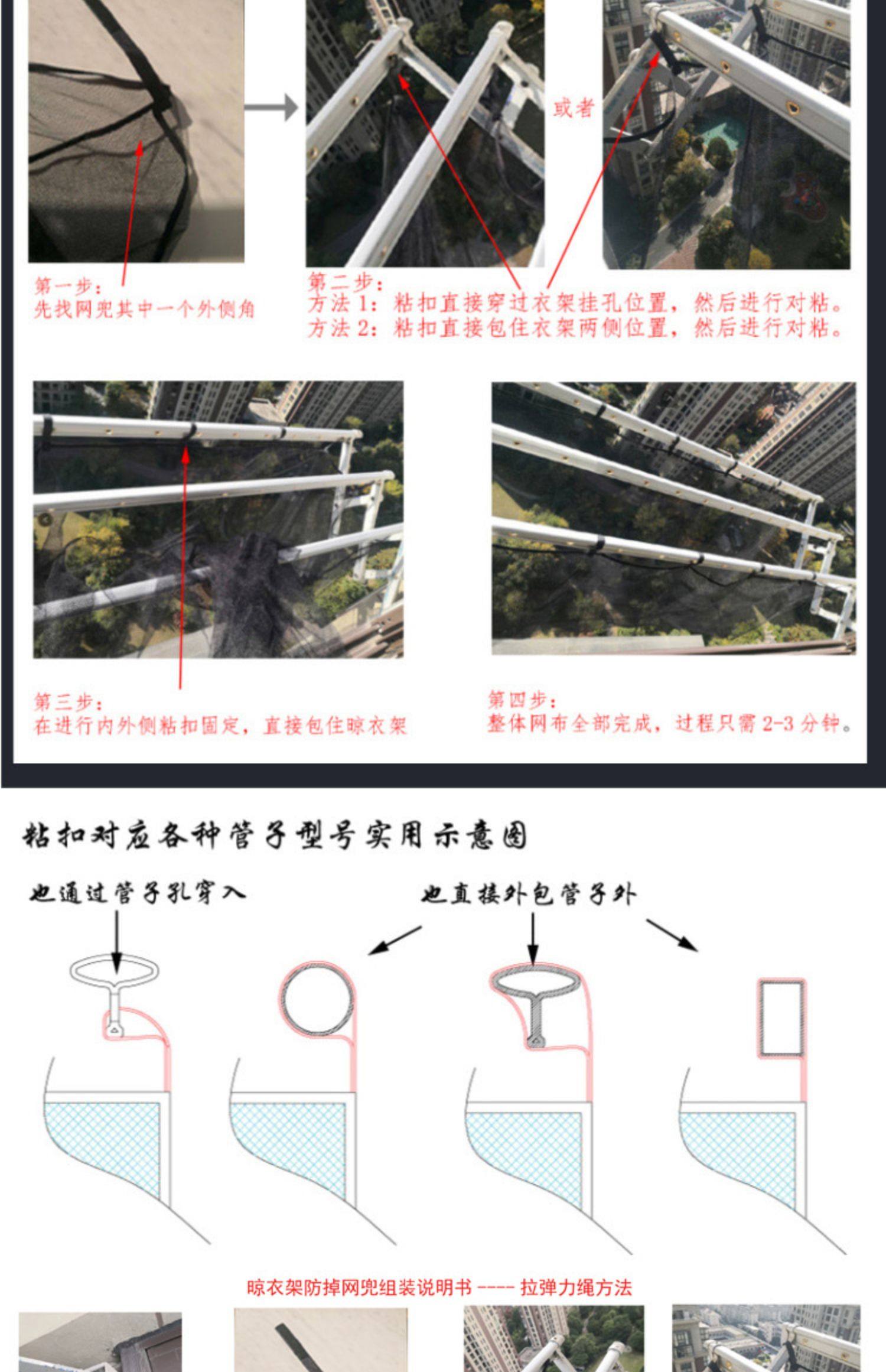 或者

第一步：
先找网兜其中一个外侧角

第二步：
方法 1：粘扣直接穿过衣架挂孔位置，然后进行对粘。
方法 2：粘扣直接包住衣架两侧位置，然后进行对粘。

第三步：
在进行内外侧粘扣固定，直接包住晾衣架

第四步：
整体网布全部完成，过程只需 2-3 分钟。

粘扣对应各种管子型号实用示意图

也通过管子孔穿入

也直接外包管子外

晾衣架防掉网兜组装说明书 ---- 拉弹力绳方法