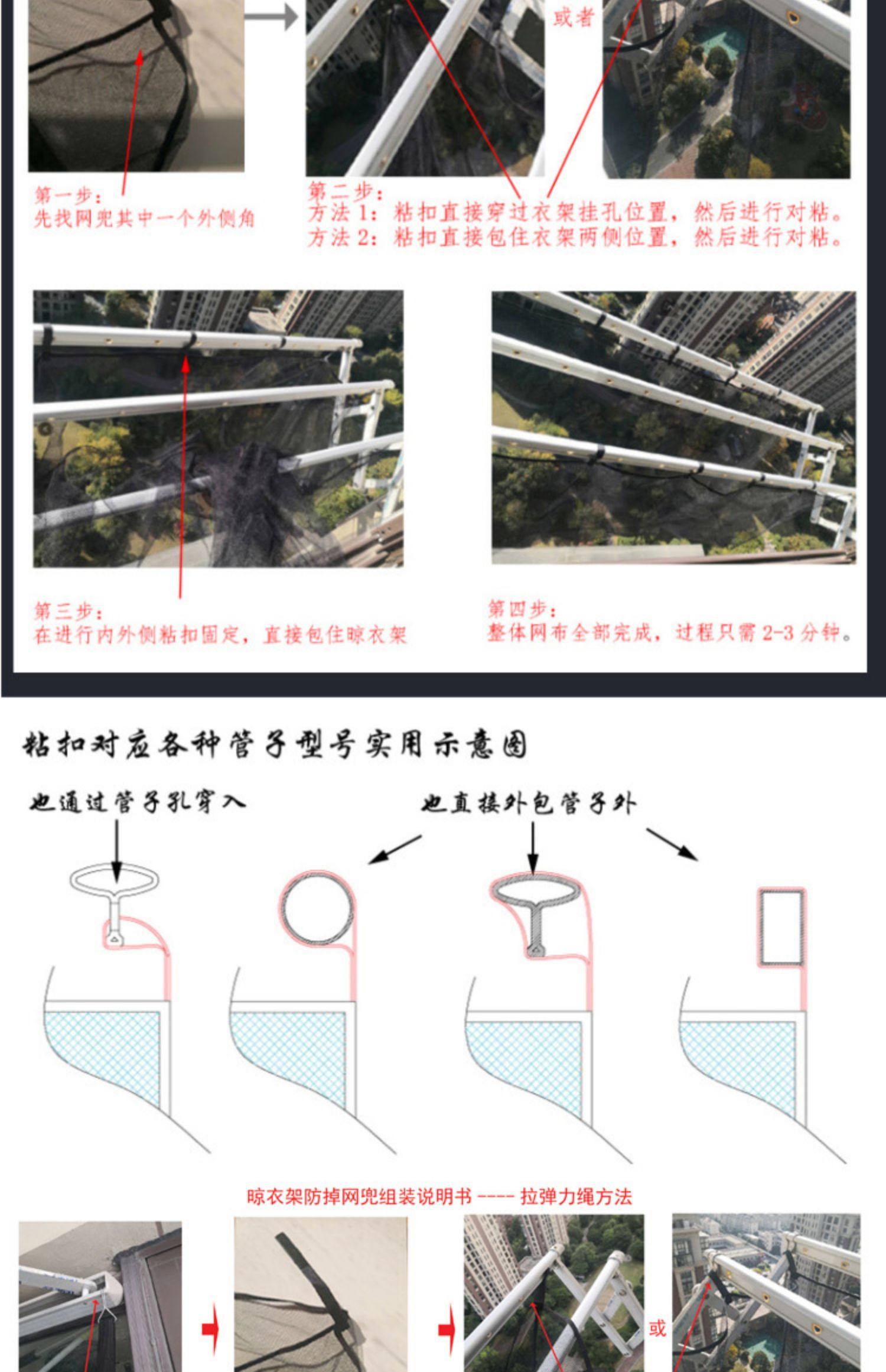 或者

第一步：
先找网兜其中一个外侧角

第二步：
方法 1：粘扣直接穿过衣架挂孔位置，然后进行对粘。
方法 2：粘扣直接包住衣架两侧位置，然后进行对粘。

第三步：
在进行内外侧粘扣固定，直接包住晾衣架

第四步：
整体网布全部完成，过程只需 2-3 分钟。

粘扣对应各种管子型号实用示意图

也通过管子孔穿入

也直接外包管子外

晾衣架防掉网兜组装说明书 ---- 拉弹力绳方法

或