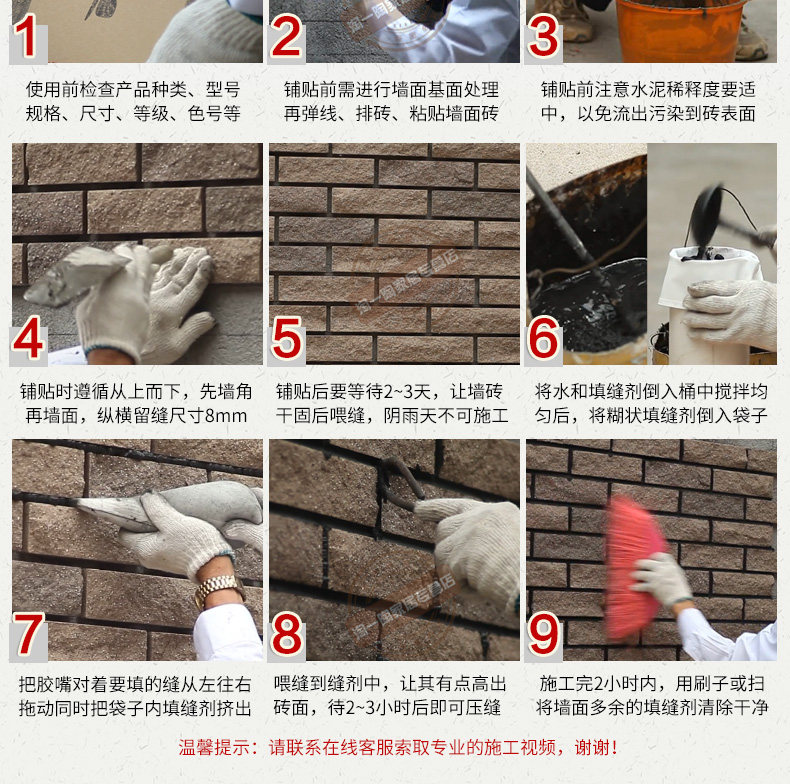 1

使用前检查产品种类、型号规格、尺寸、等级、色号等

2

铺贴前需进行墙面基面处理再弹线、排砖、粘贴墙面砖

3

铺贴前注意水泥稀释度要适中，以免流出污染到砖表面

4

铺贴时遵循从上而下，先墙角再墙面，纵横留缝尺寸8mm

5

铺贴后要等待2~3天，让墙砖干固后喂缝，阴雨天不可施工

6

将水和填缝剂倒入桶中搅拌均匀后，将糊状填缝剂倒入袋子

7

把胶嘴对着要填的缝从左往右拖动同时把袋子内填缝剂挤出

8

喂缝到缝剂中，让其有点高出砖面，待2~3小时后即可压缝

9

施工完2小时内，用刷子或扫将墙面多余的填缝剂清除干净

温馨提示：请联系在线客服索取专业的施工视频，谢谢！