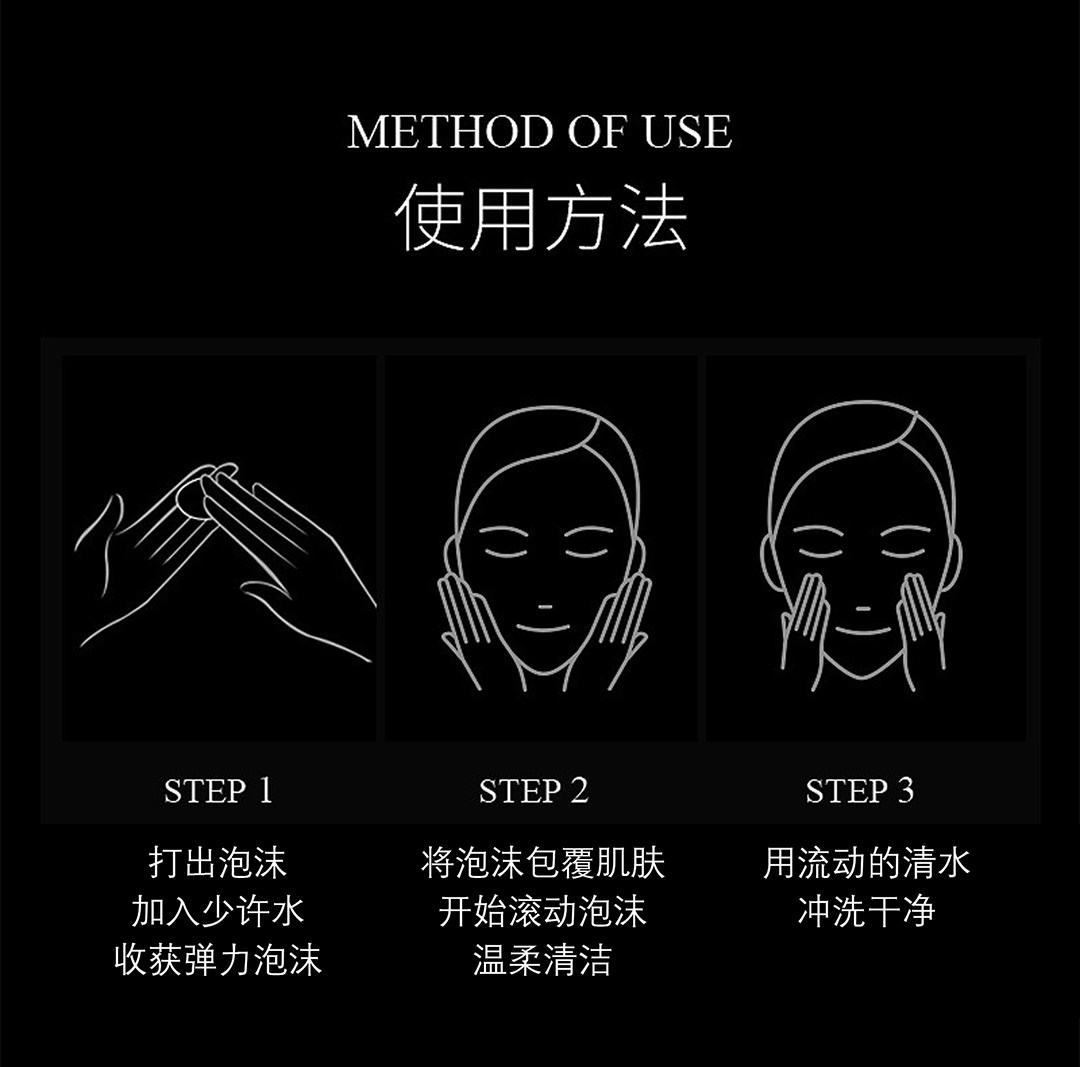 METHOD OF USE
使用方法

STEP 1
打出泡沫
加入少许水
收获弹力泡沫

STEP 2
将泡沫包覆肌肤
开始滚动泡沫
温柔清洁

STEP 3
用流动的清水
冲洗干净