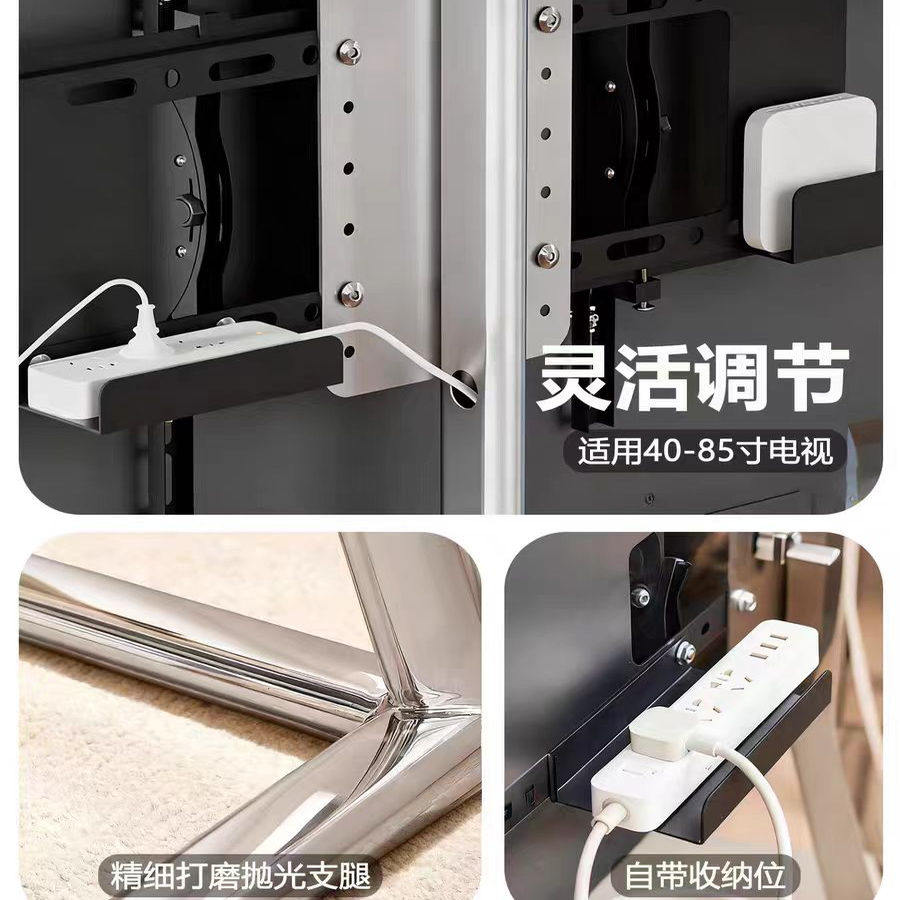 灵活调节

适用40-85寸电视

精细打磨抛光支腿

自带收纳位