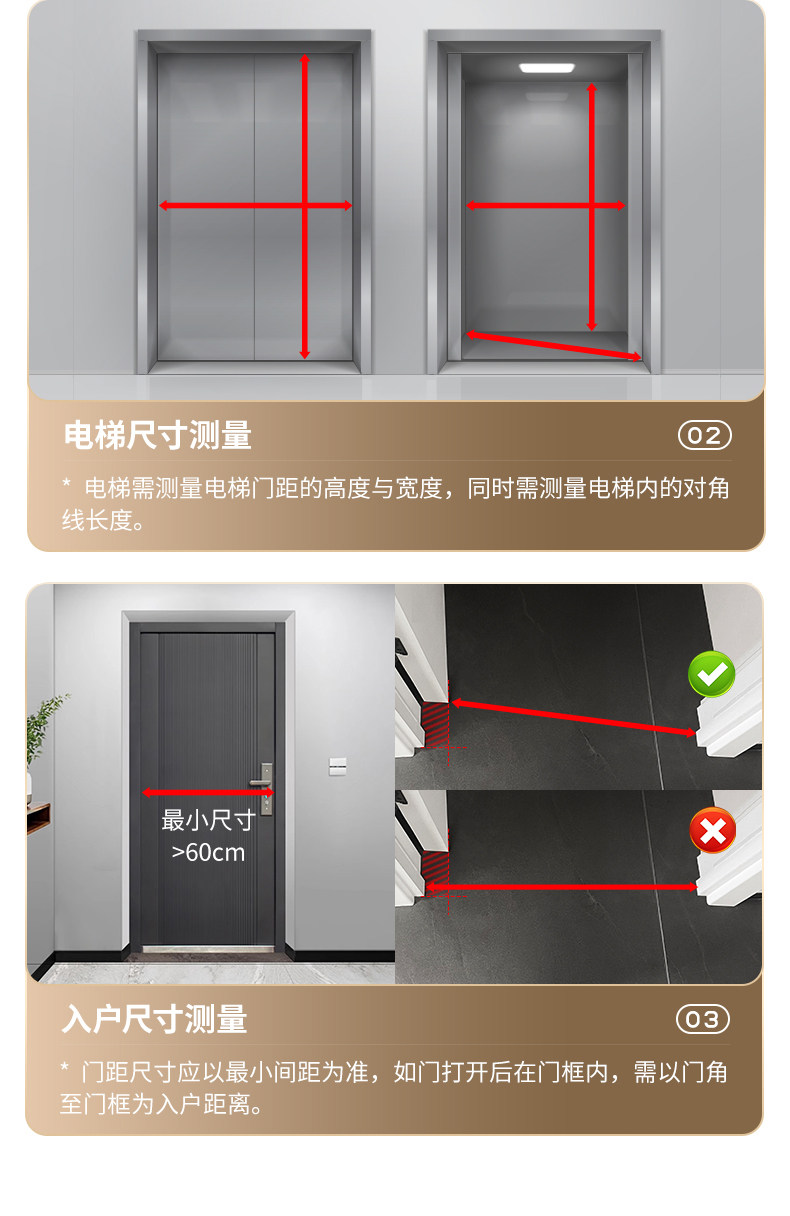 电梯尺寸测量

02

* 电梯需测量电梯门距的高度与宽度，同时需测量电梯内的对角线长度。

最小尺寸
>60cm

入户尺寸测量

03

* 门距尺寸应以最小间距为准，如门打开后在门框内，需以门角至门框为入户距离。