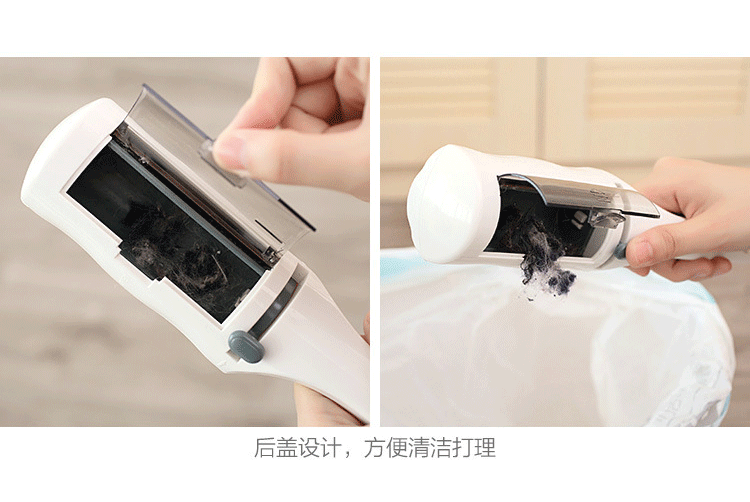 后盖设计，方便清洁打理