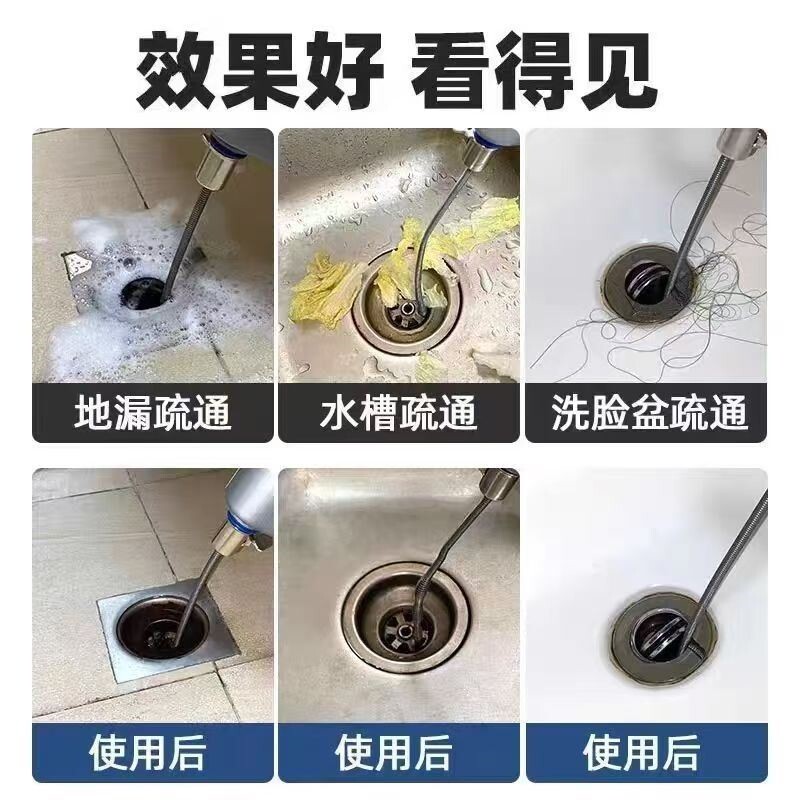 效果好 看得见

地漏疏通

水槽疏通

洗脸盆疏通

使用后

使用后

使用后