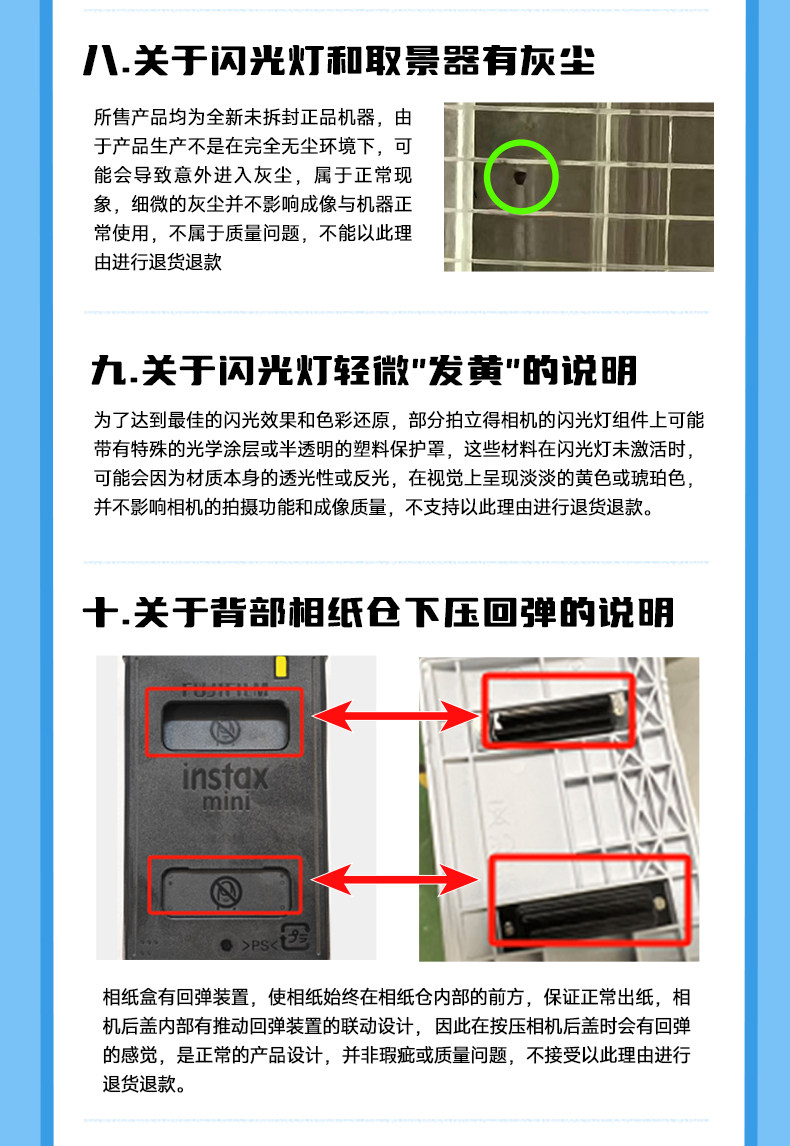 八.关于闪光灯和取景器有灰尘

所售产品均为全新未拆封正品机器，由于产品生产不是在完全无尘环境下，可能会导致意外进入灰尘，属于正常现象，细微的灰尘并不影响成像与机器正常使用，不属于质量问题，不能以此理由进行退货退款

九.关于闪光灯轻微"发黄"的说明

为了达到最佳的闪光效果和色彩还原，部分拍立得相机的闪光灯组件上可能带有特殊的光学涂层或半透明的塑料保护罩，这些材料在闪光灯未激活时，可能会因为材质本身的透光性或反光，在视觉上呈现淡淡的黄色或琥珀色，并不影响相机的拍摄功能和成像质量，不支持以此理由进行退货退款。

十.关于背部相纸仓下压回弹的说明

FUJIFILM
instax
mini
>PS<

相纸盒有回弹装置，使相纸始终在相纸仓内部的前方，保证正常出纸，相机后盖内部有推动回弹装置的联动设计，因此在按压相机后盖时会有回弹的感觉，是正常的产品设计，并非瑕疵或质量问题，不接受以此理由进行退货退款。