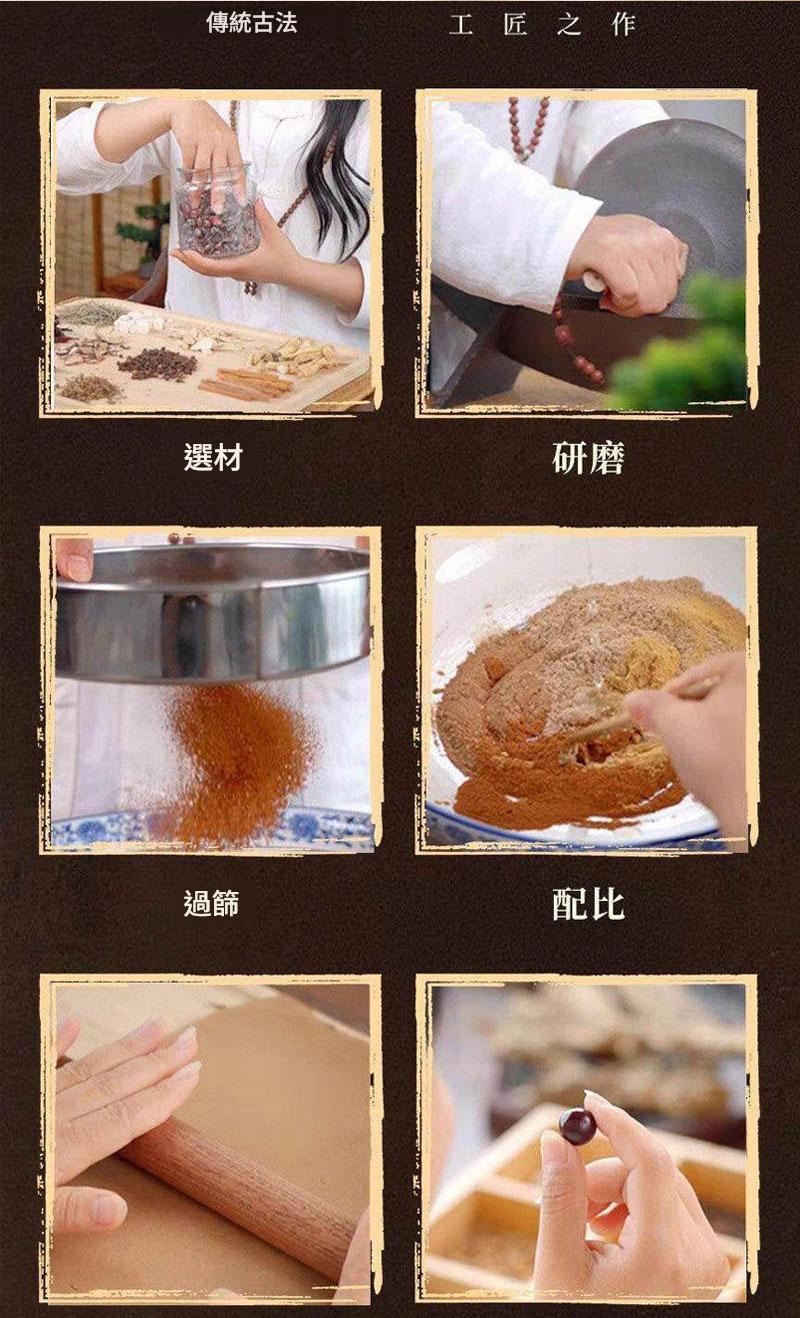 傳統古法

工 匠 之 作

選材

研磨

過篩

配比