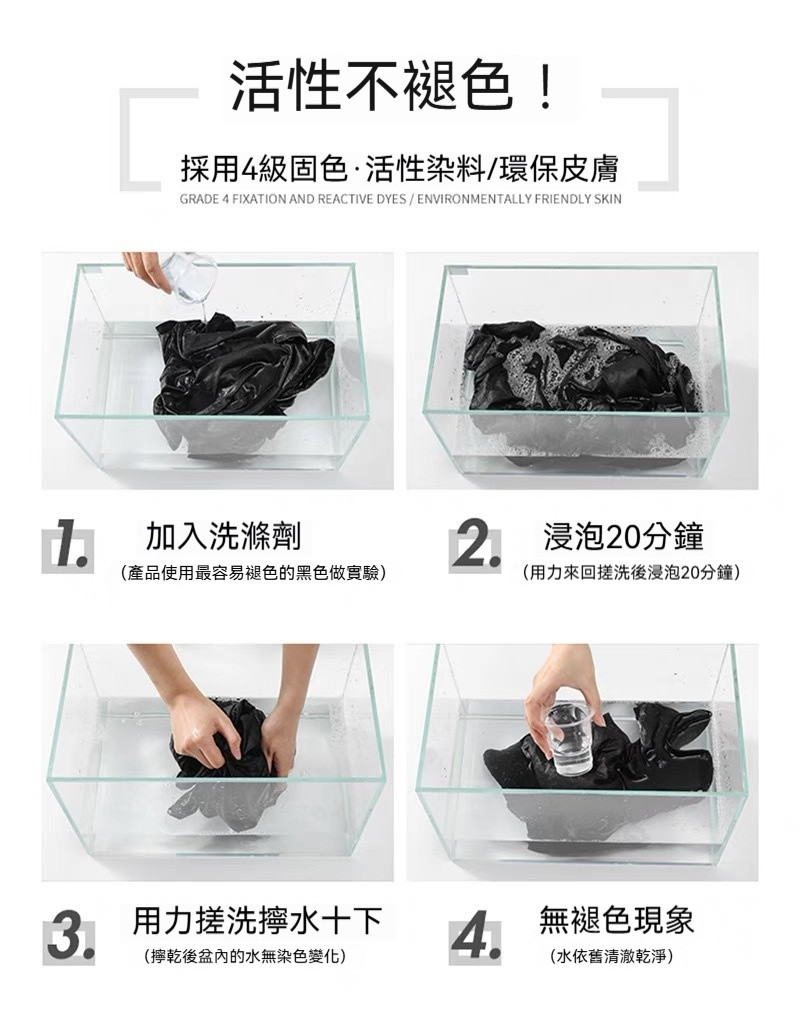 活性不褪色！

採用4級固色·活性染料/環保皮膚

GRADE 4 FIXATION AND REACTIVE DYES / ENVIRONMENTALLY FRIENDLY SKIN

1. 加入洗滌劑
（產品使用最容易褪色的黑色做實驗）

2. 浸泡20分鐘
（用力來回搓洗後浸泡20分鐘）

3. 用力搓洗擰水十下
（擰乾後盆內的水無染色變化）

4. 無褪色現象
（水依舊清澈乾淨）