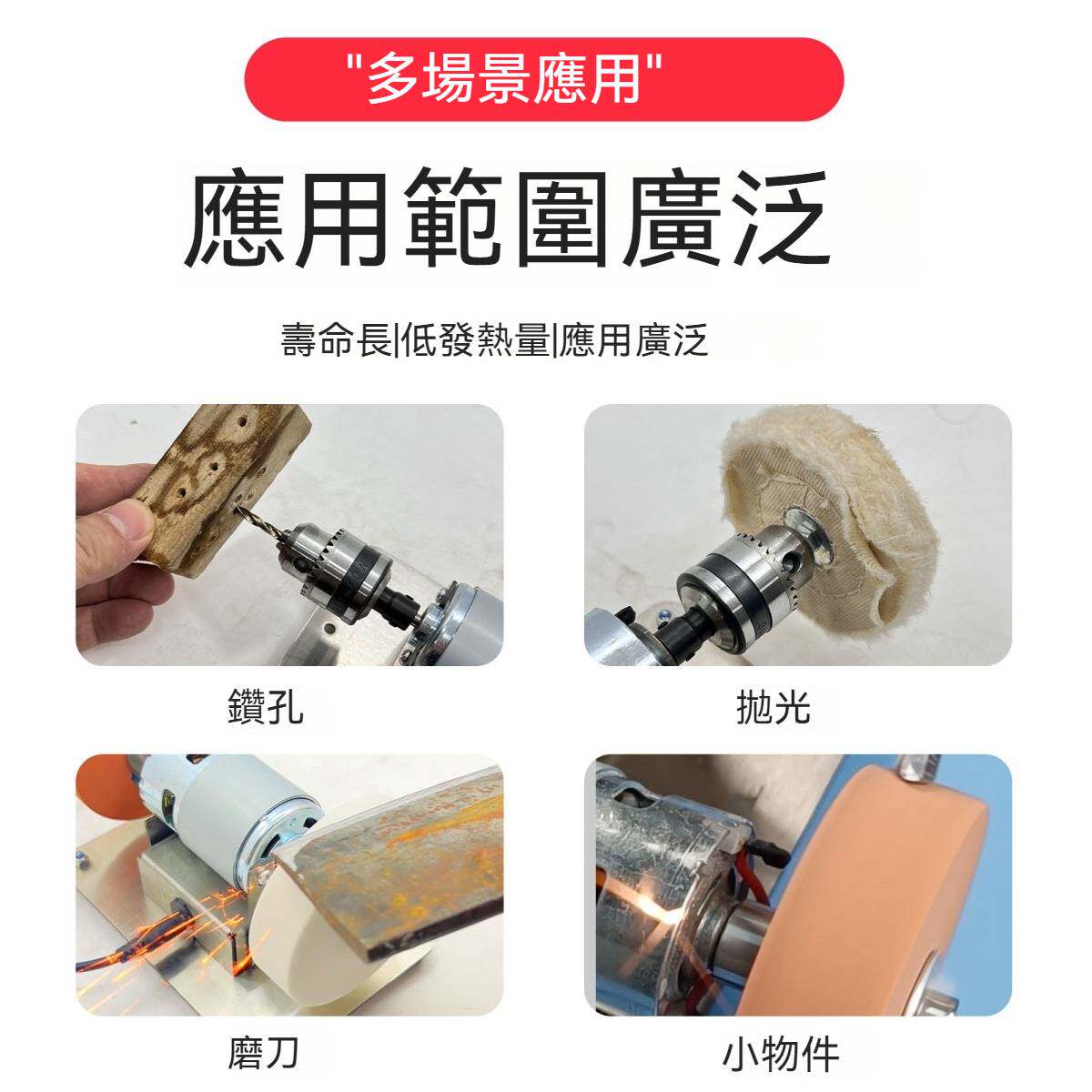 "多場景應用"

應用範圍廣泛

壽命長|低發熱量|應用廣泛

鑽孔

拋光

磨刀

小物件