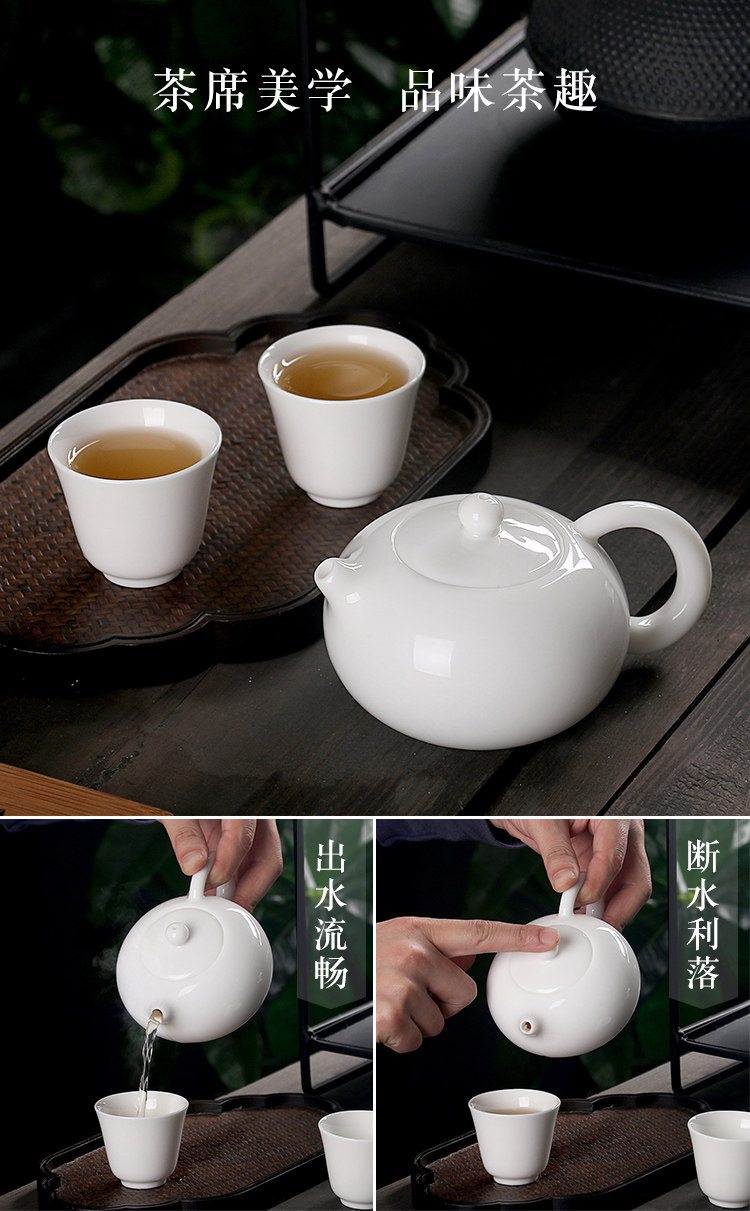 茶席美学　品味茶趣

出水流畅

断水利落