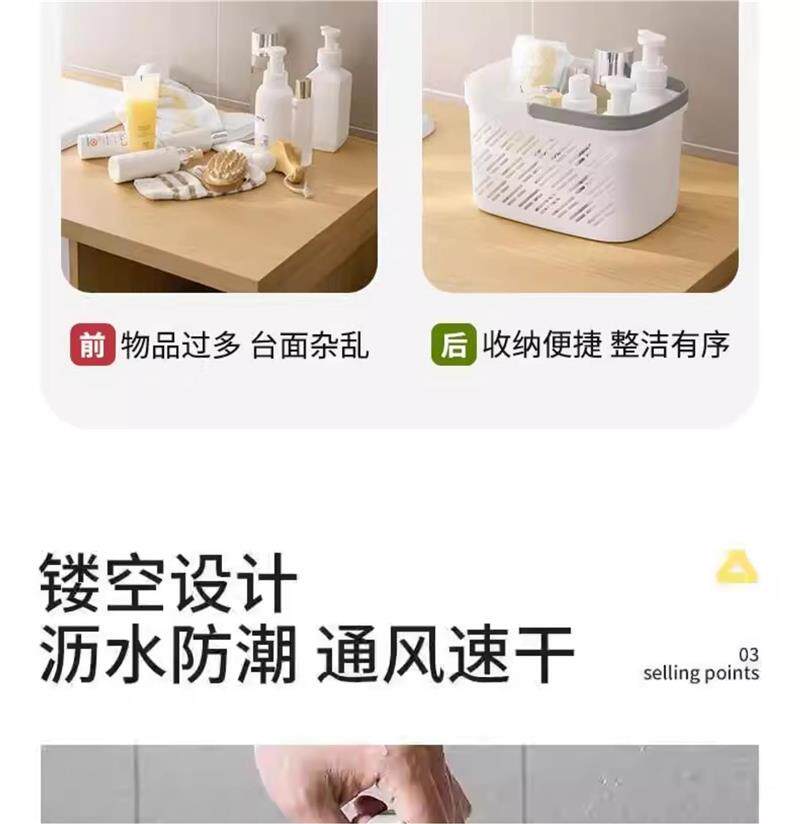 前 物品过多 台面杂乱

后 收纳便捷 整洁有序

镂空设计
沥水防潮 通风速干

03
selling points